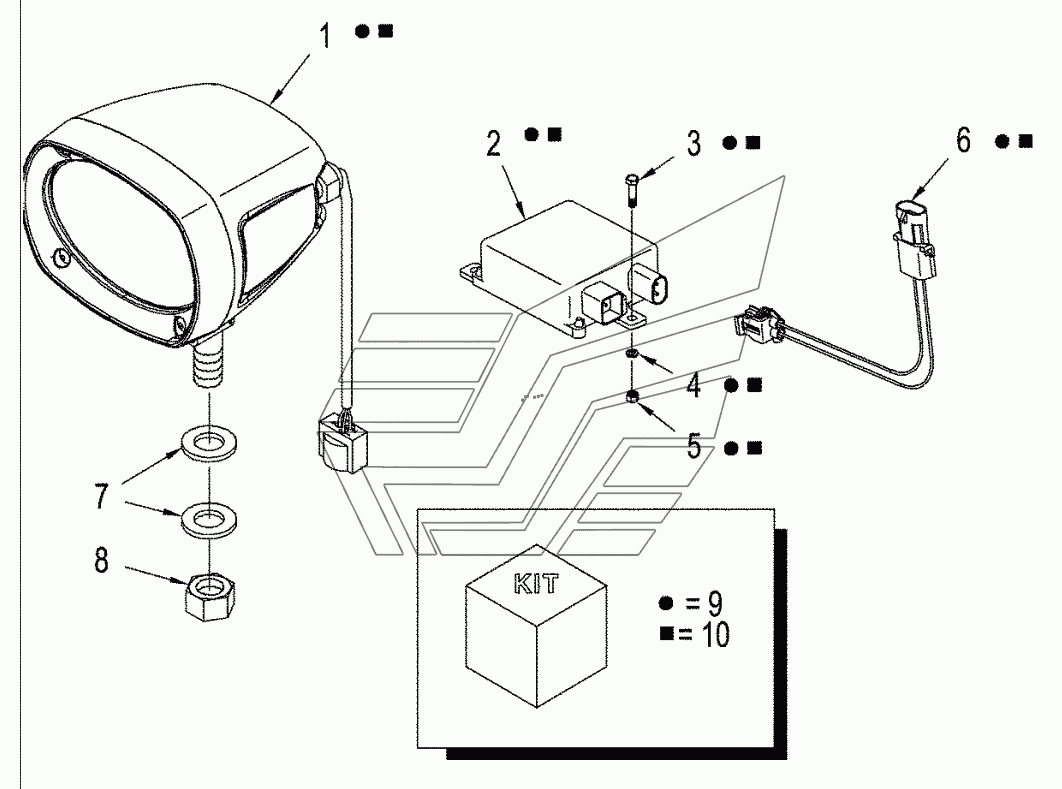 1 ● ■

2 ● ■

3 ● ■

6 ● ■

4 ● ■

5 ● ■

7

8

KIT

● = 9
■ = 10