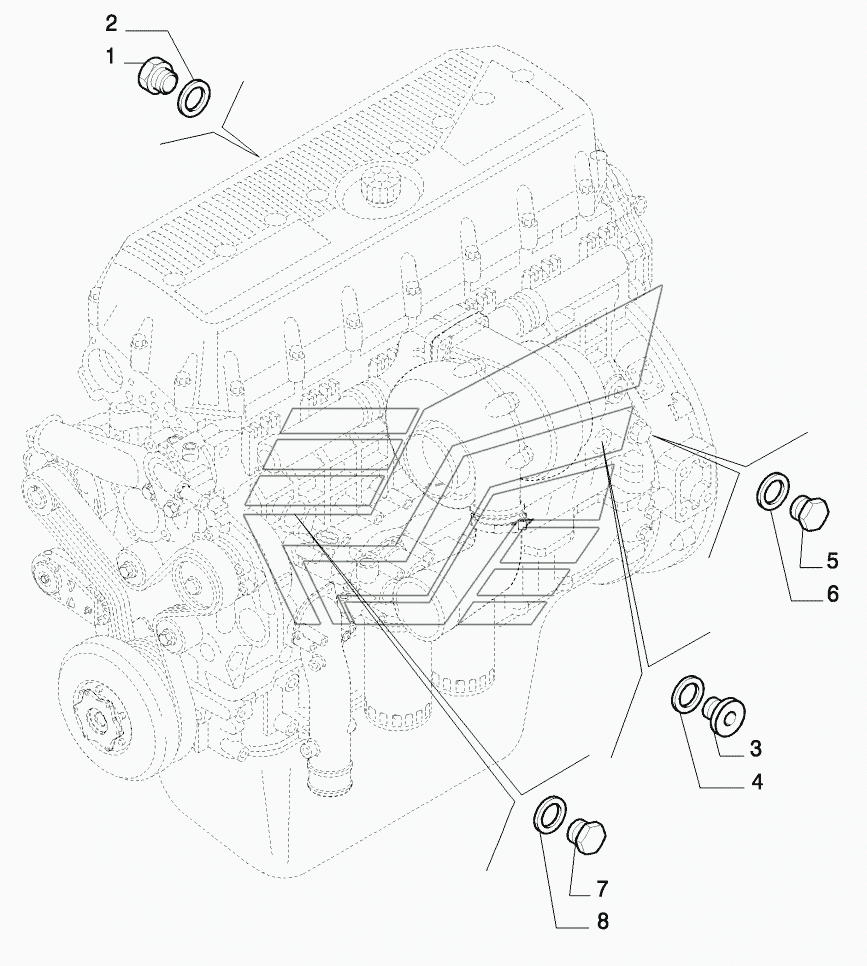 2
1
5
6
3
4
7
8