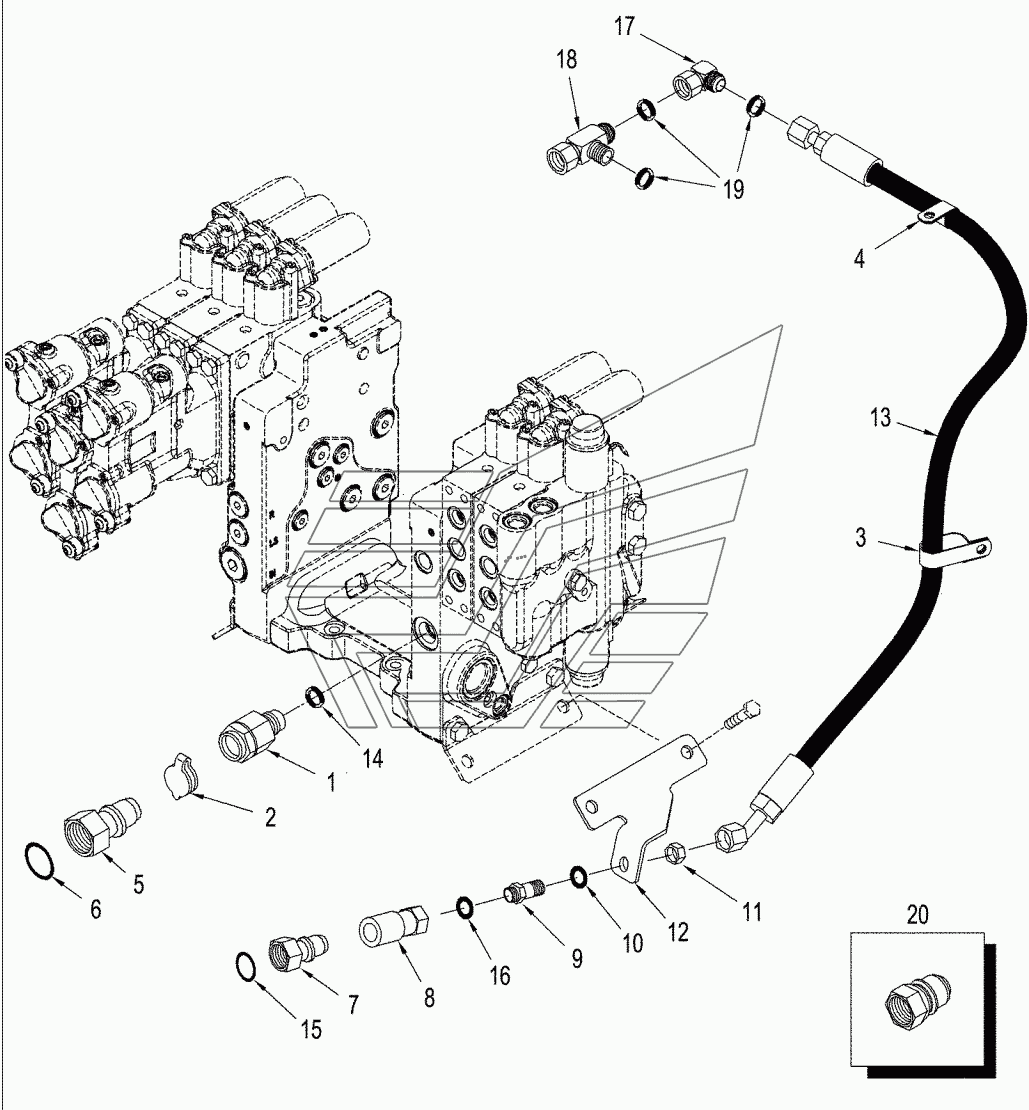 17
18
19
4
13
3
14
1
2
5
6
11
12
10
9
16
8
7
15
20