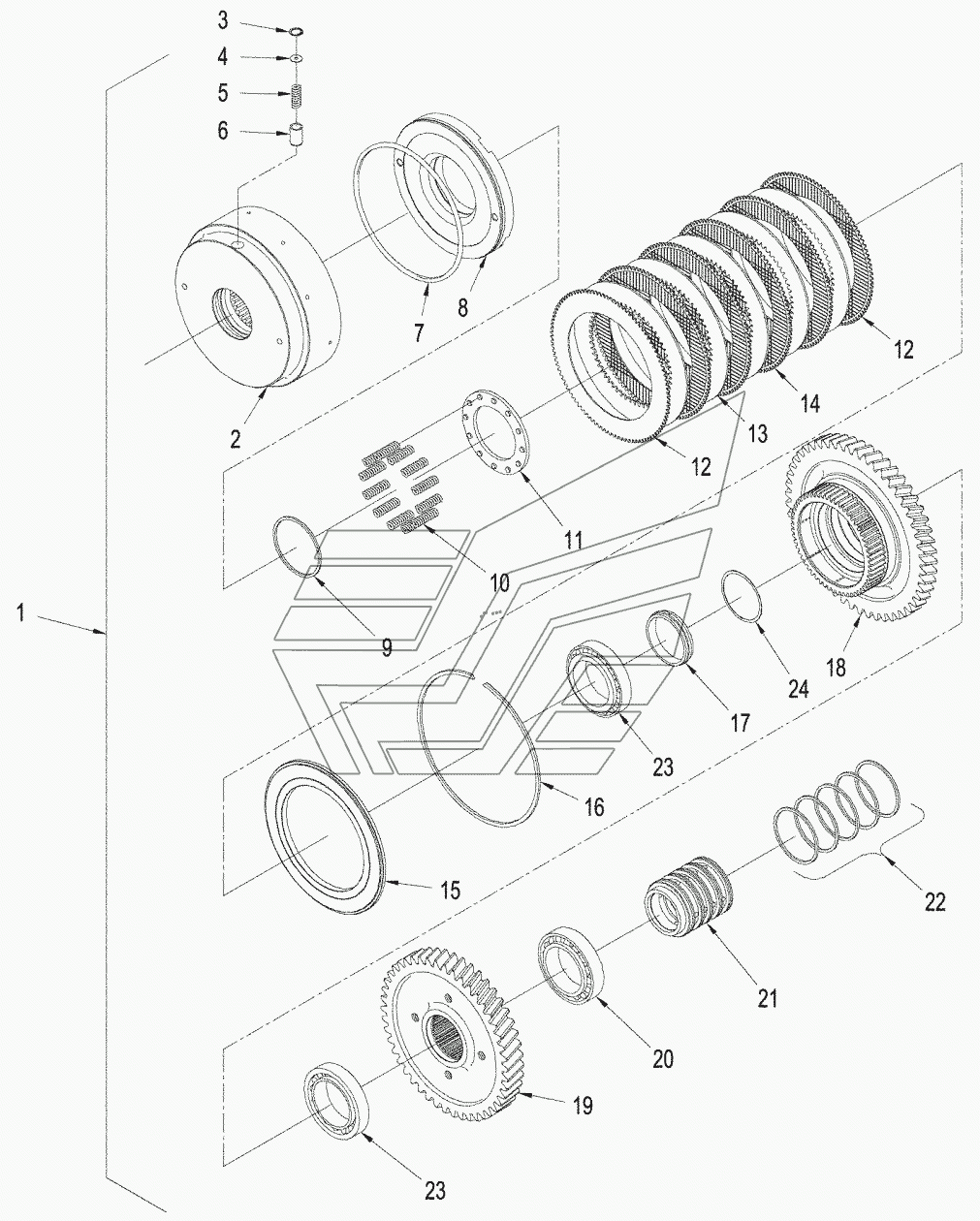 3
4
5
6
7
8
2
12
14
13
12
11
10
9
1
18
24
17
23
16
15
22
21
20
19
23