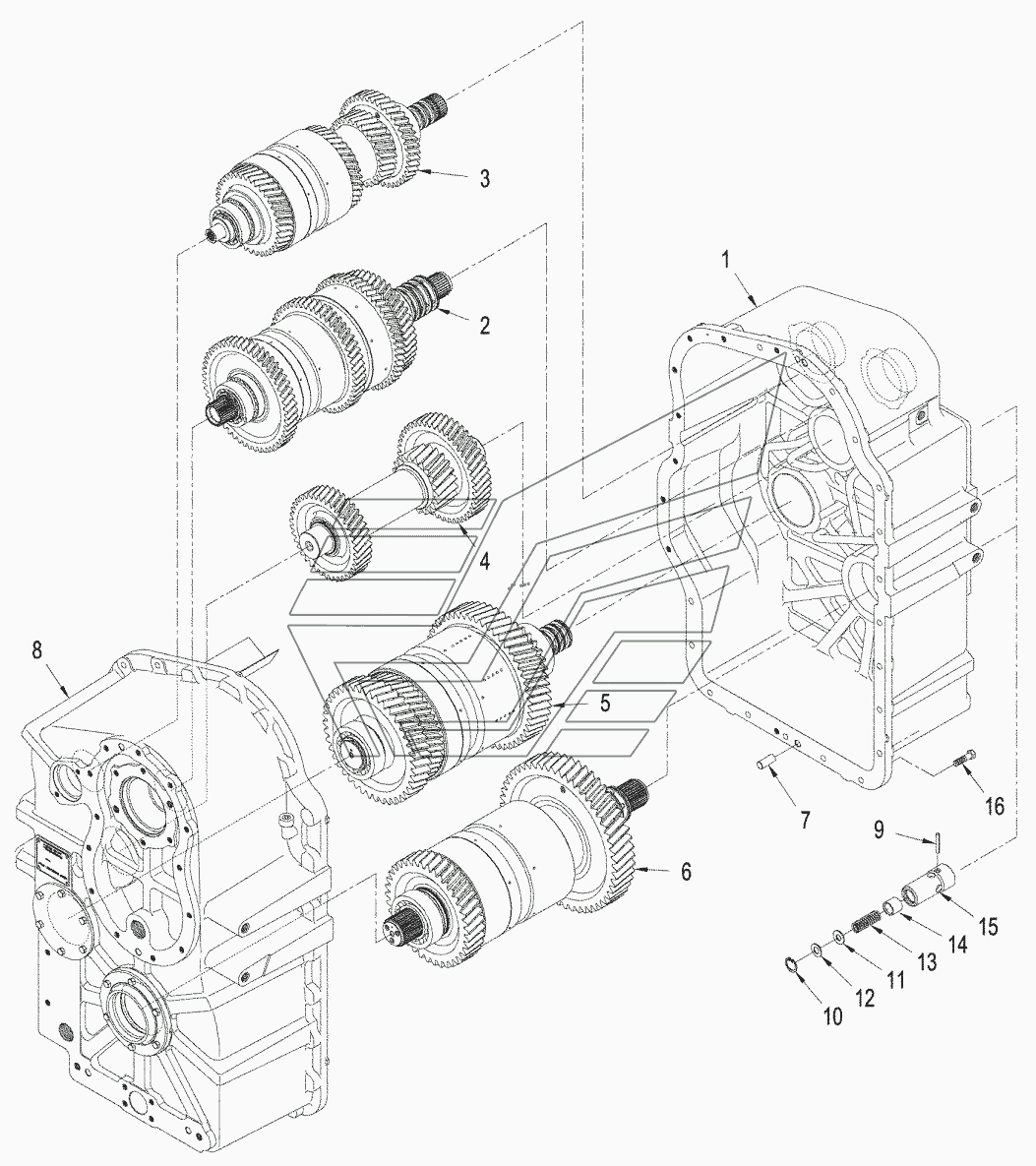 3
1
2
4
8
5
7
16
9
6
15
14
13
11
12
10