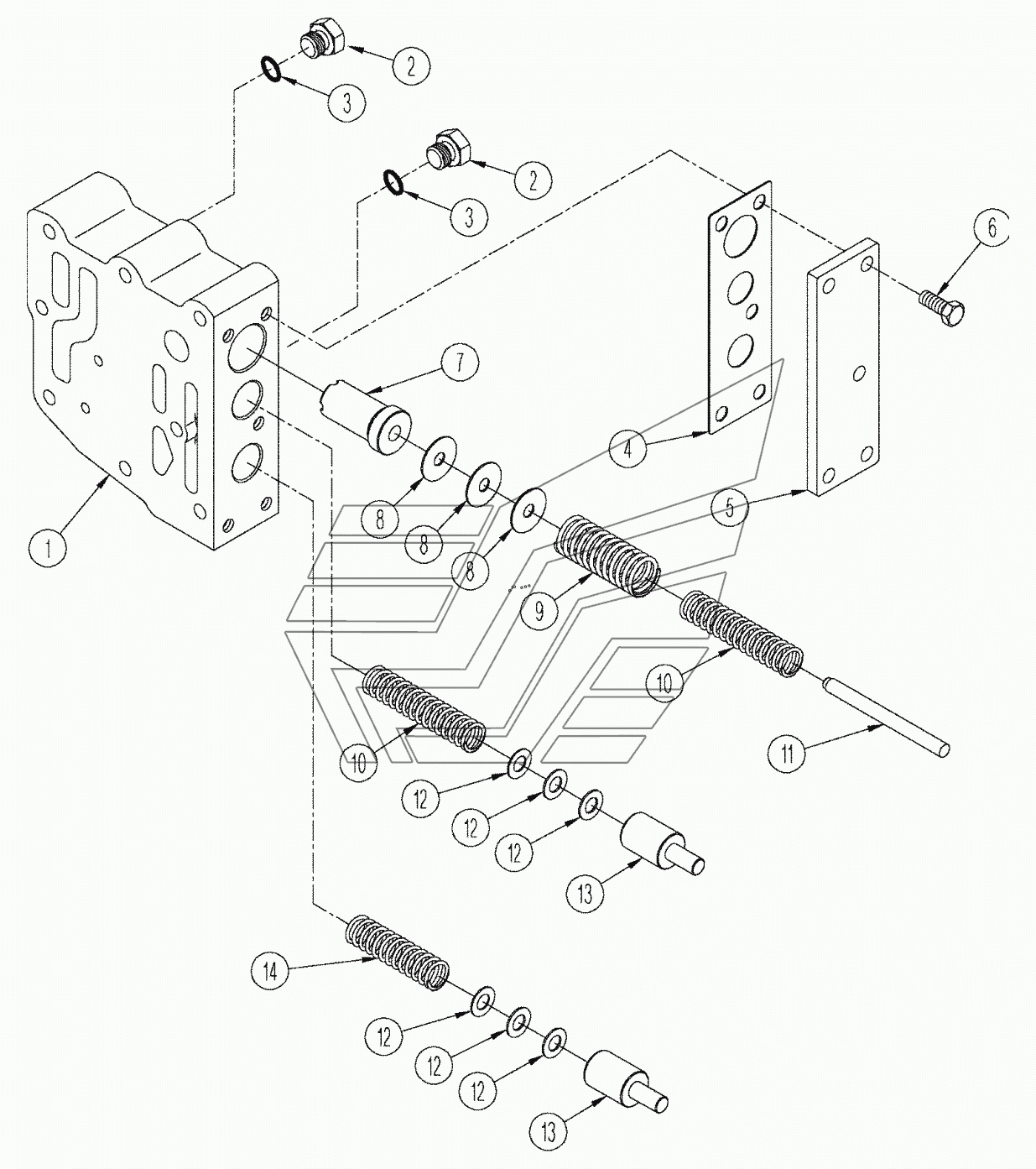 2
3
2
3
6
7
4
5
1
8
8
8
9
10
10
11
12
12
12
13
14
12
12
12
13