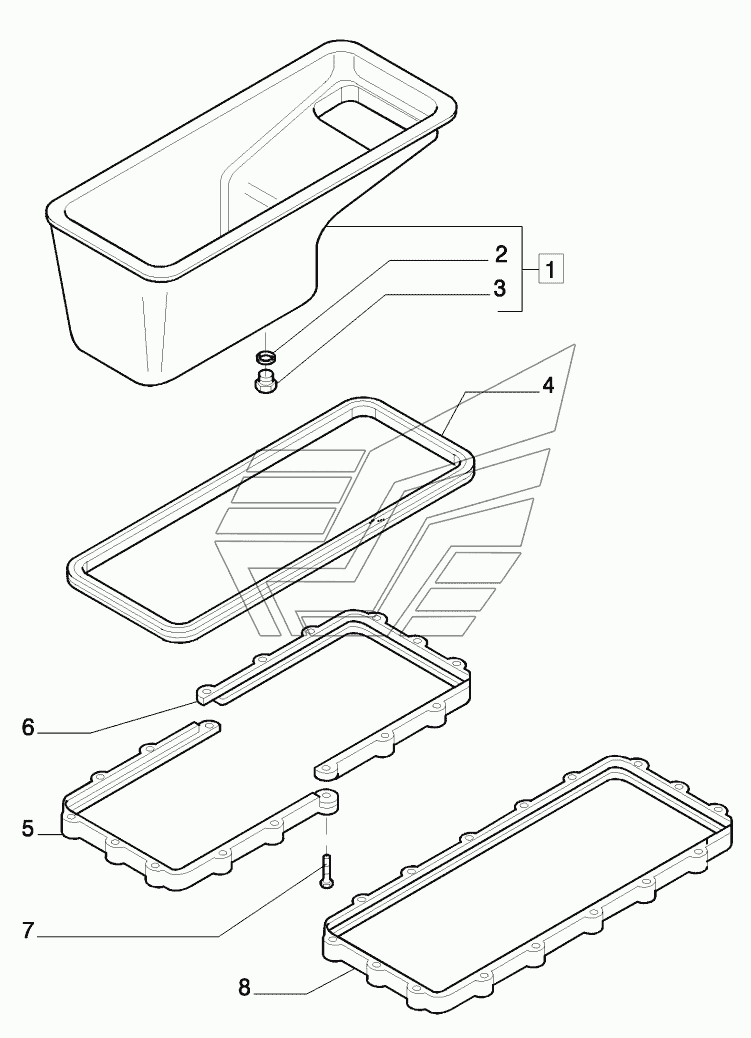 2
1
3
4
6
5
7
8