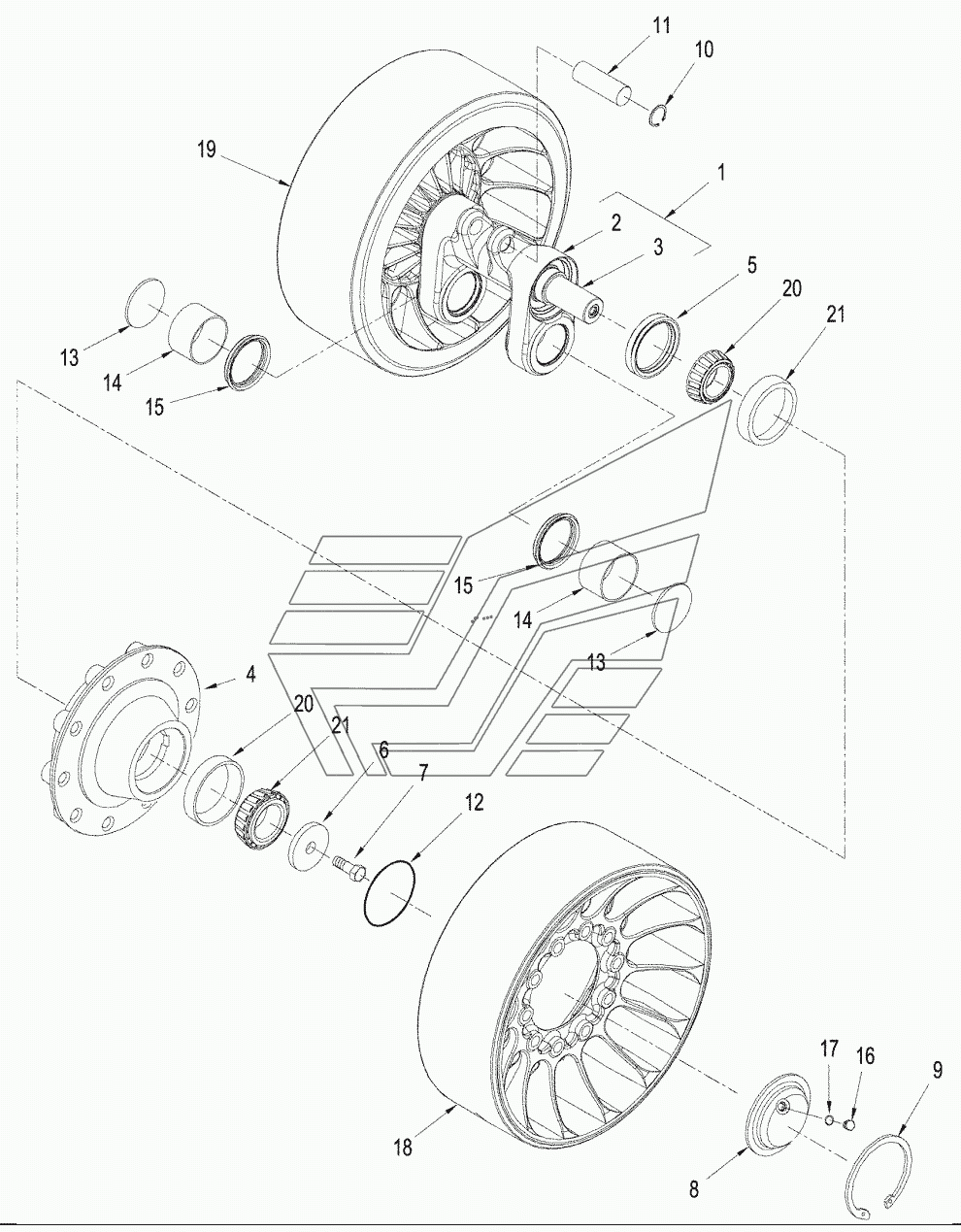 11
10
19
1
2
3
5
20
21
13
14
15
15
14
13
4
20
21
6
7
12
17
16
9
18
8