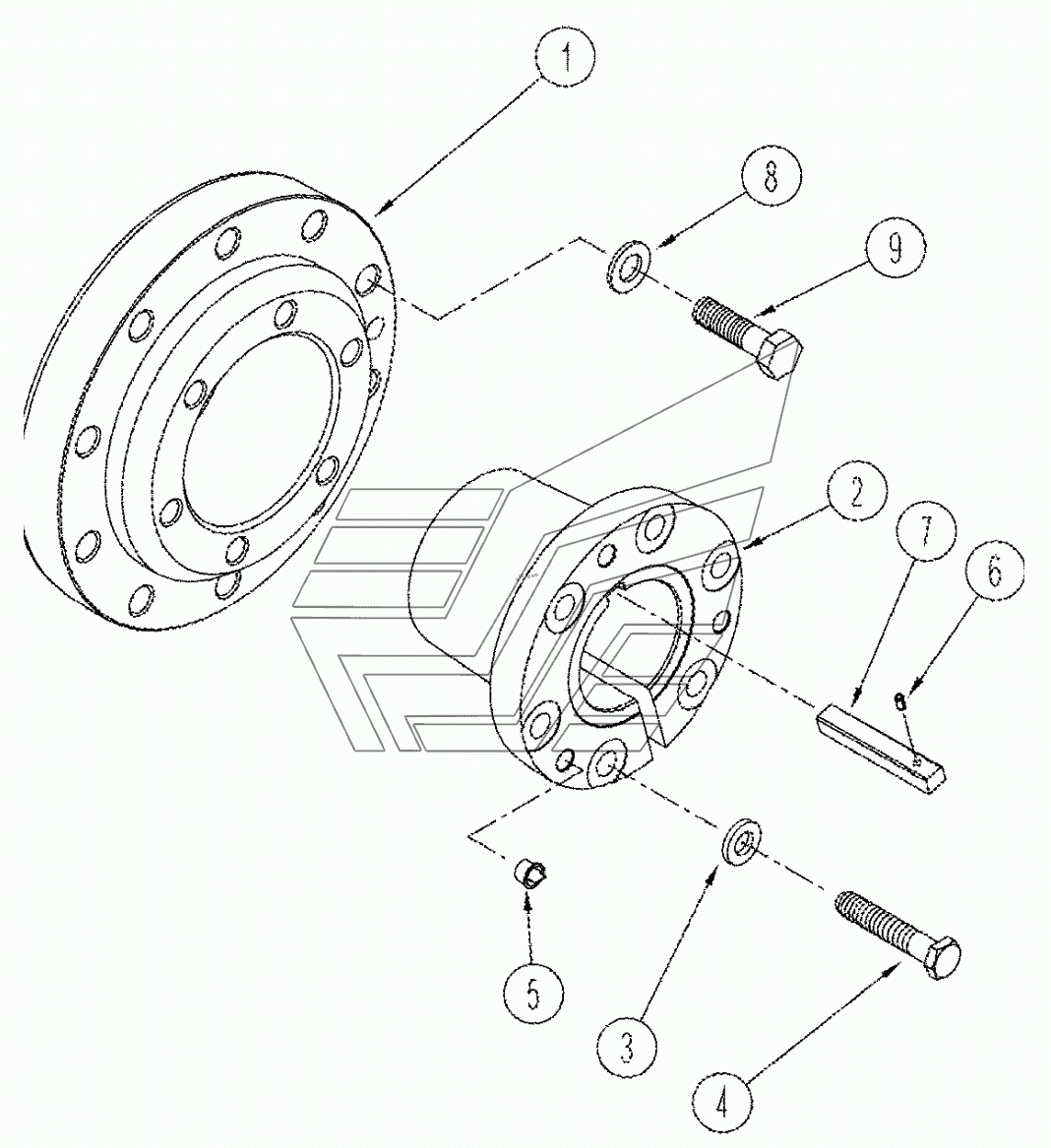 1
8
9
2
7
6
5
3
4