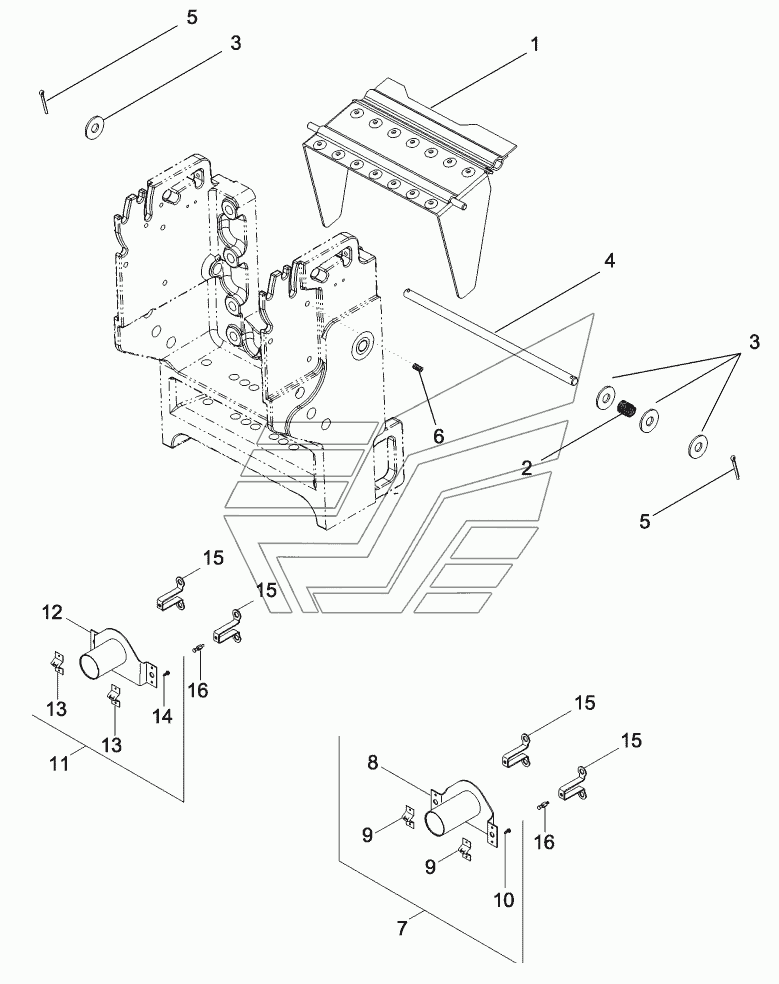 5
3
1
4
3
6
2
5
15
15
12
16
13
14
13
11
15
15
8
9
16
9
10
7