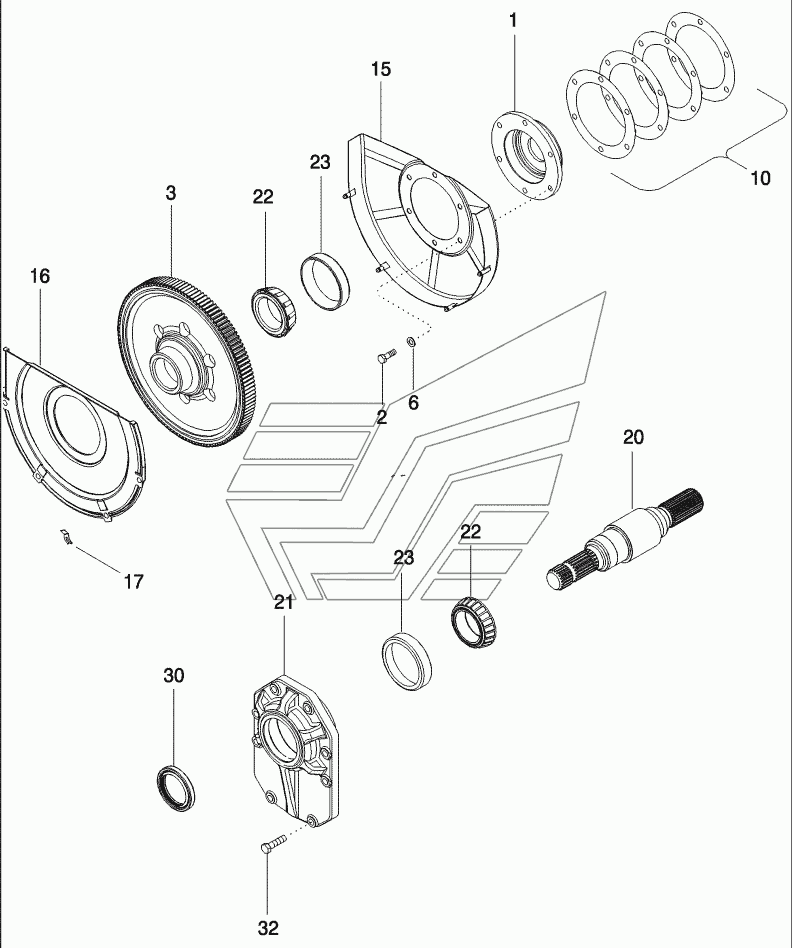 1
15
10
23
3
22
16
2
6
20
17
23
22
21
30
32