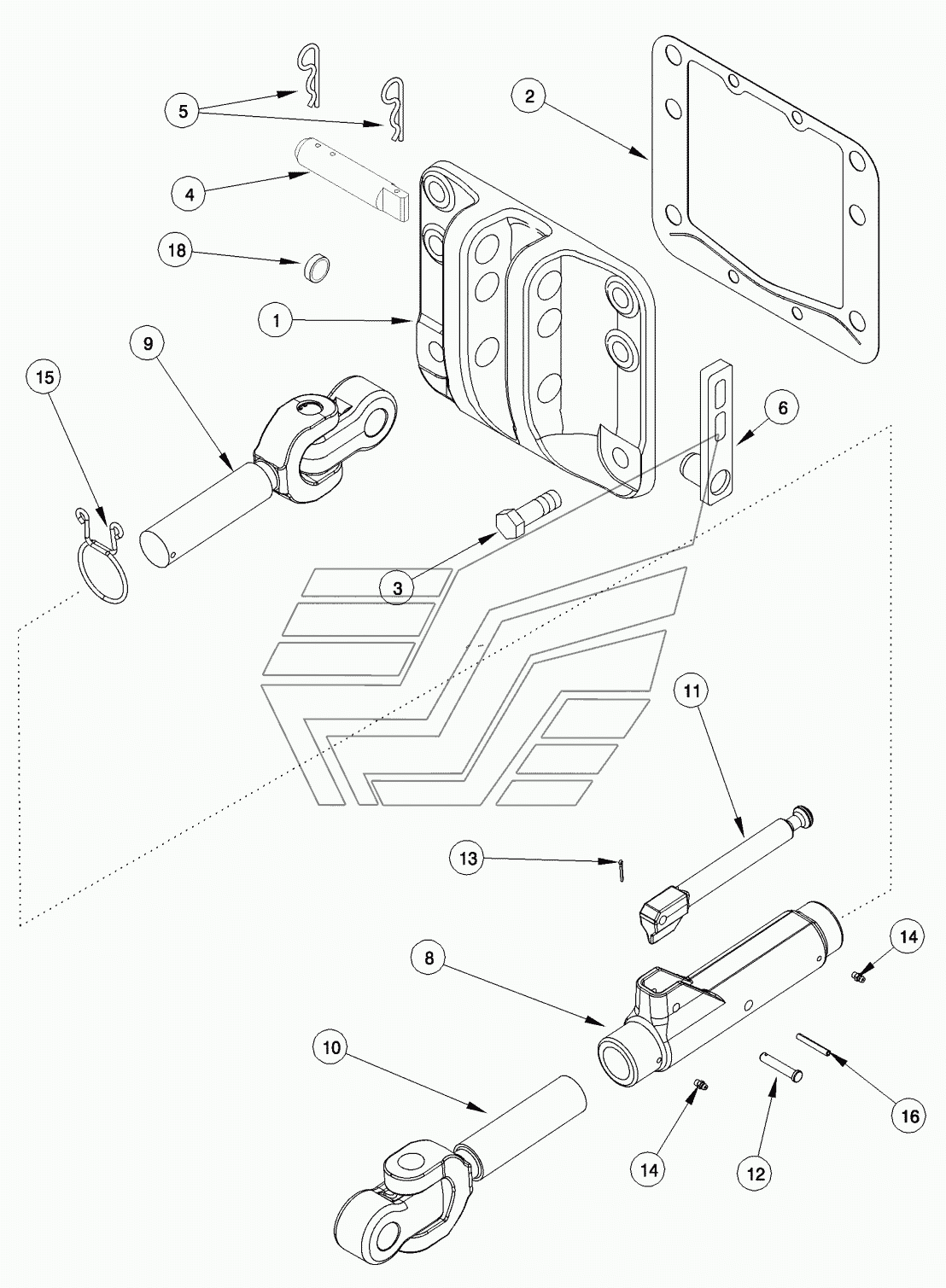 5
2
4
18
1
9
15
6
3
11
13
14
8
10
16
14
12