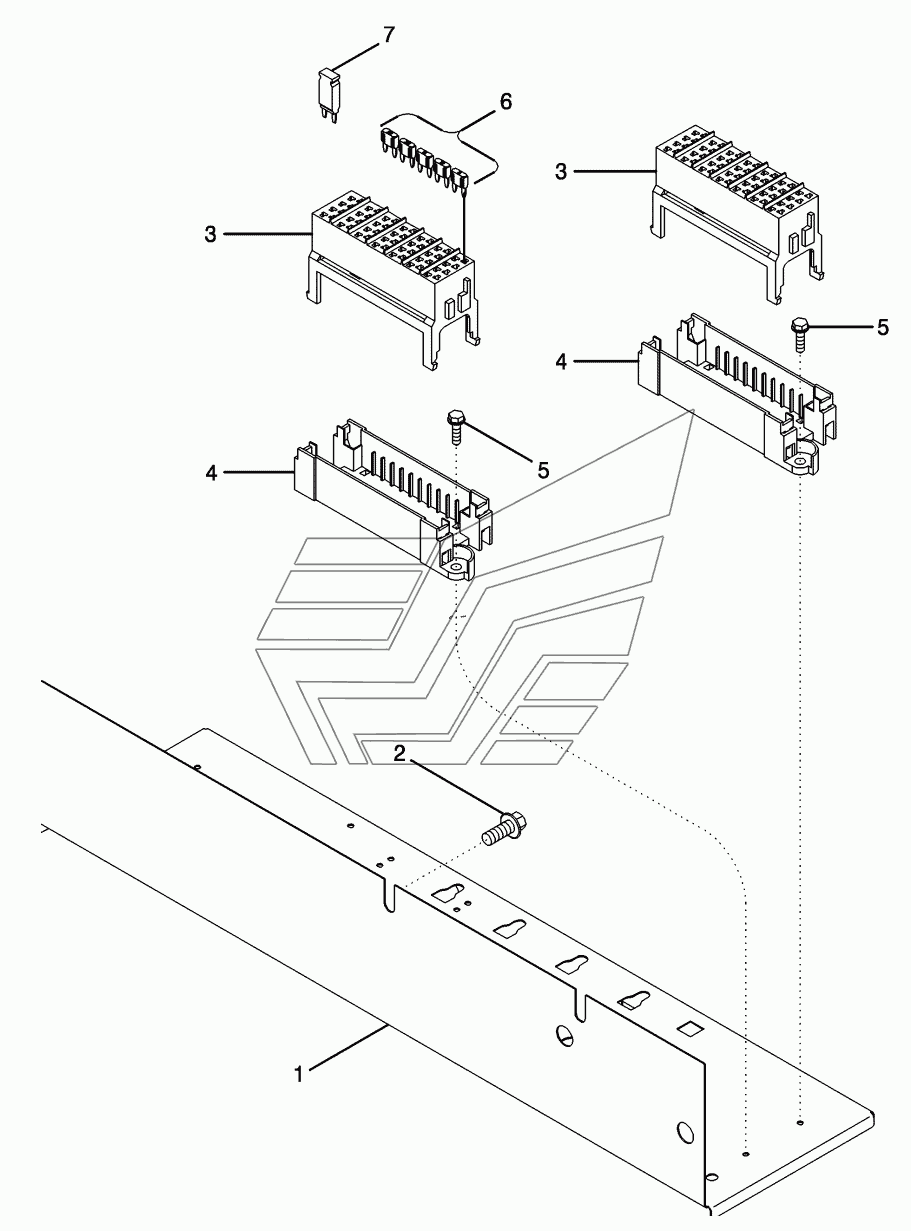 7
6
3
3
5
4
5
4
2
1