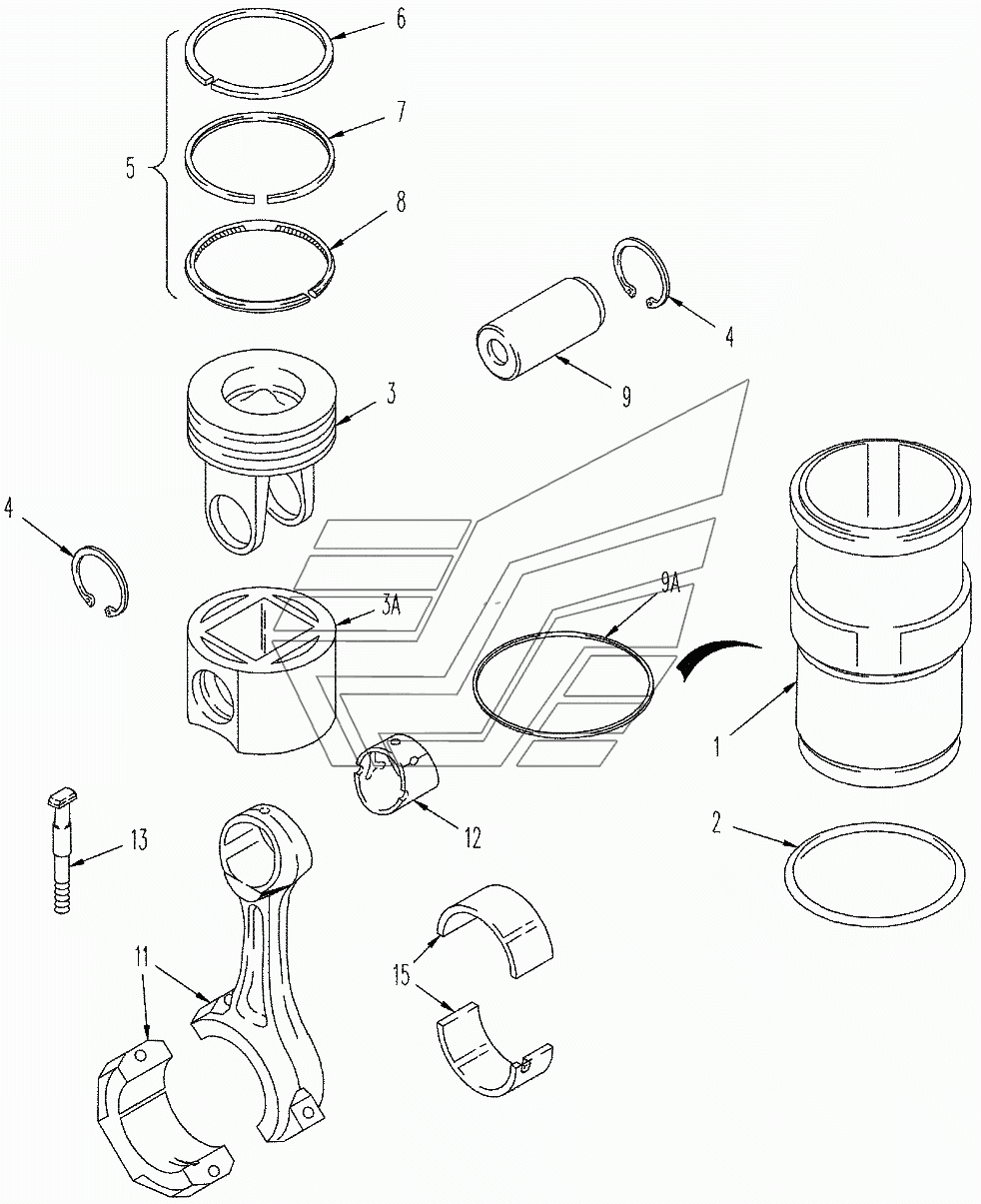 6
7
5
8
4
9
3
4
3A
9A
1
12
13
2
11
15