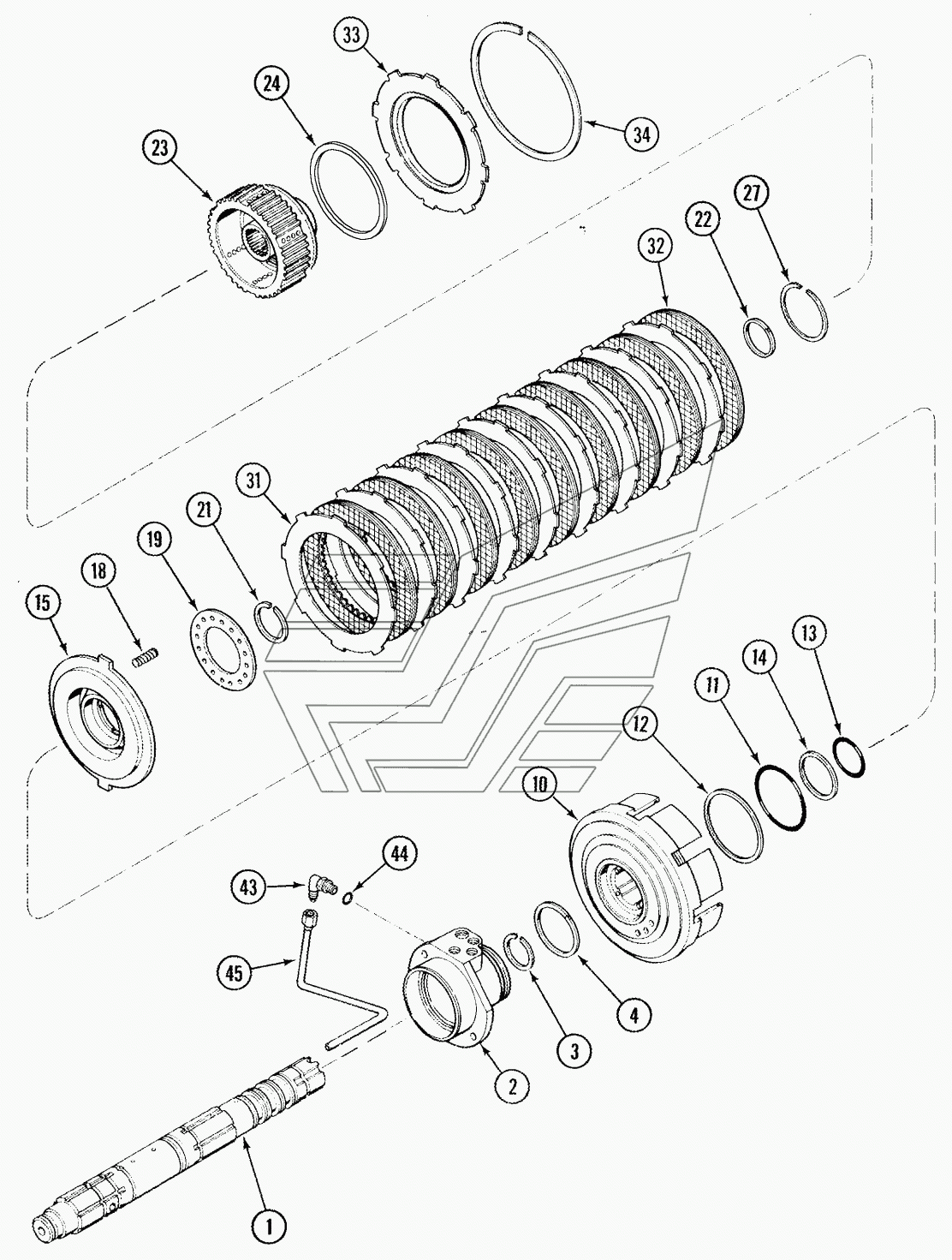 33
24
34
23
27
22
32
31
21
19
18
15
13
14
11
12
10
44
43
45
4
3
2
1