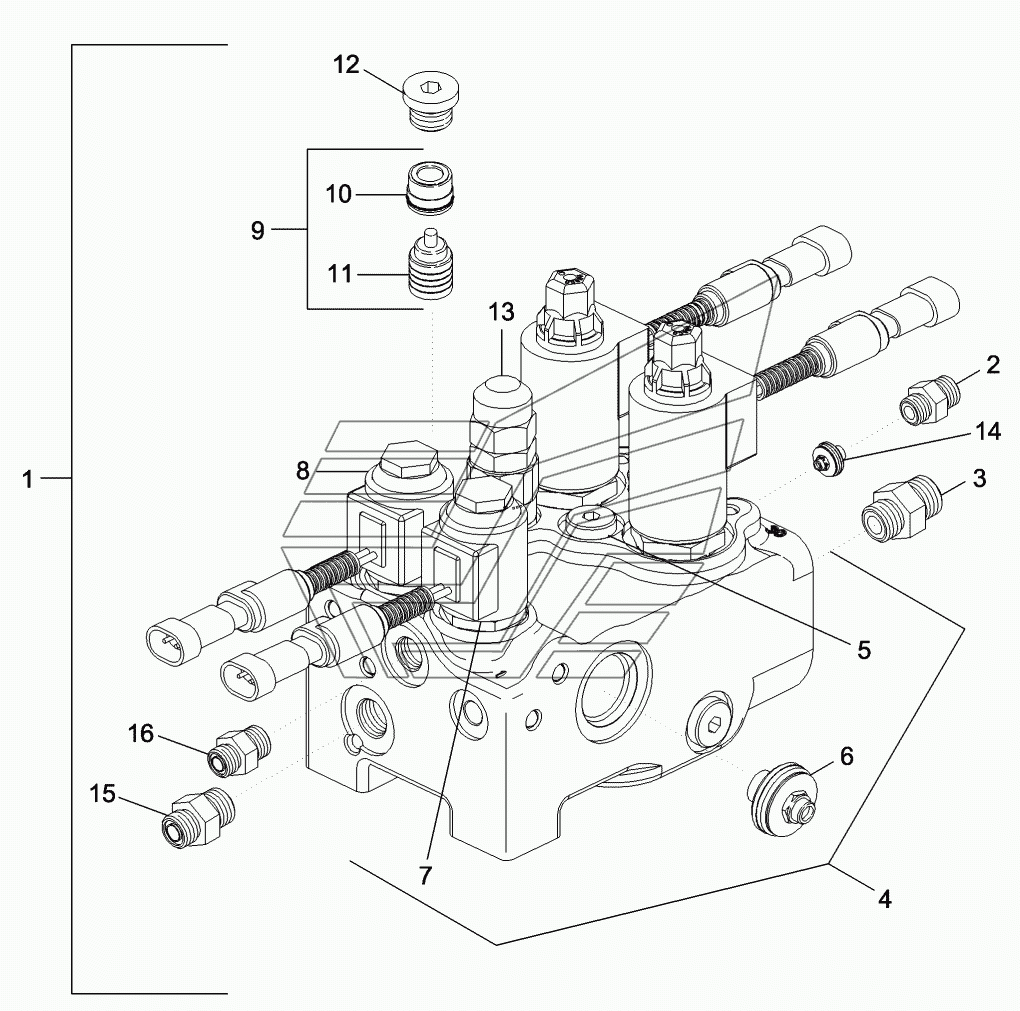 12
10
9
11
13
2
14
1
8
3
5
16
6
15
7
4