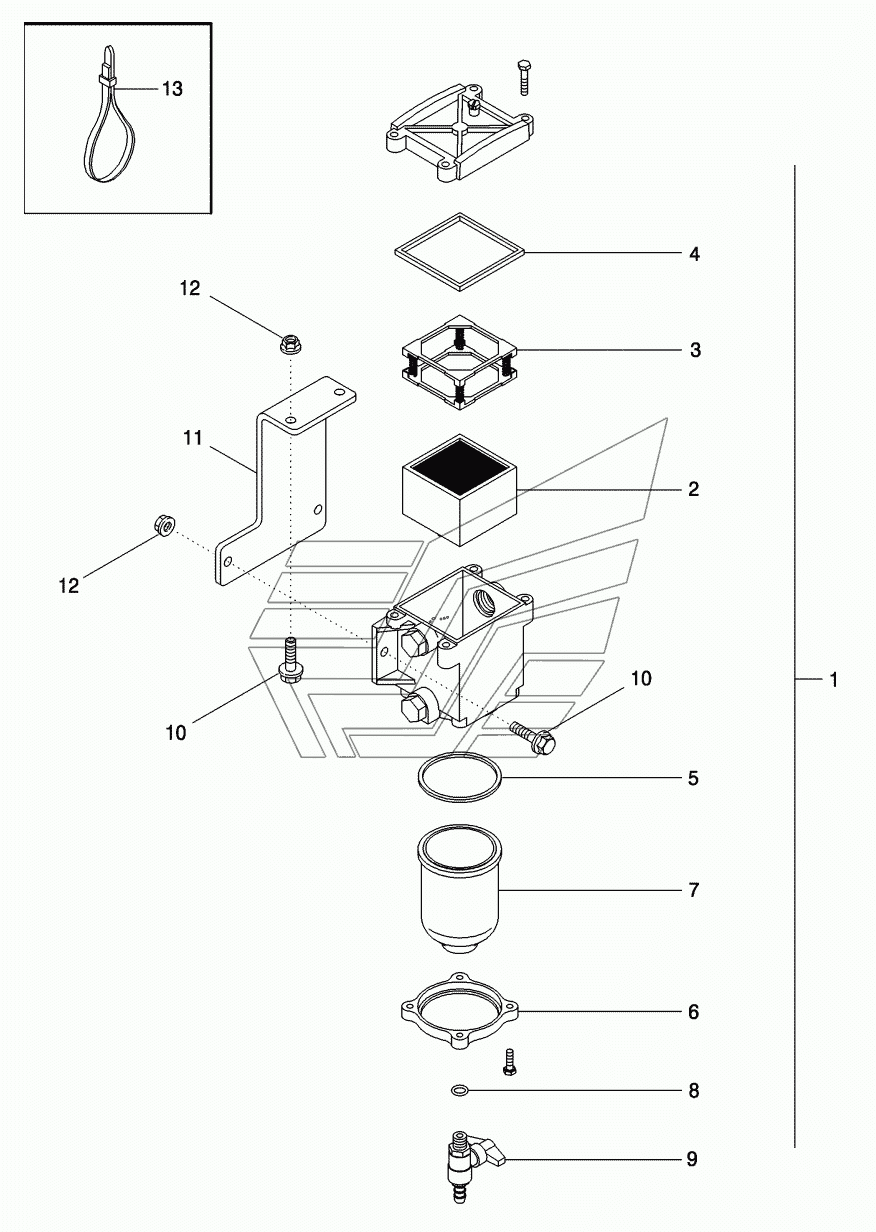 13
4
12
3
11
2
12
10
10
1
5
7
6
8
9