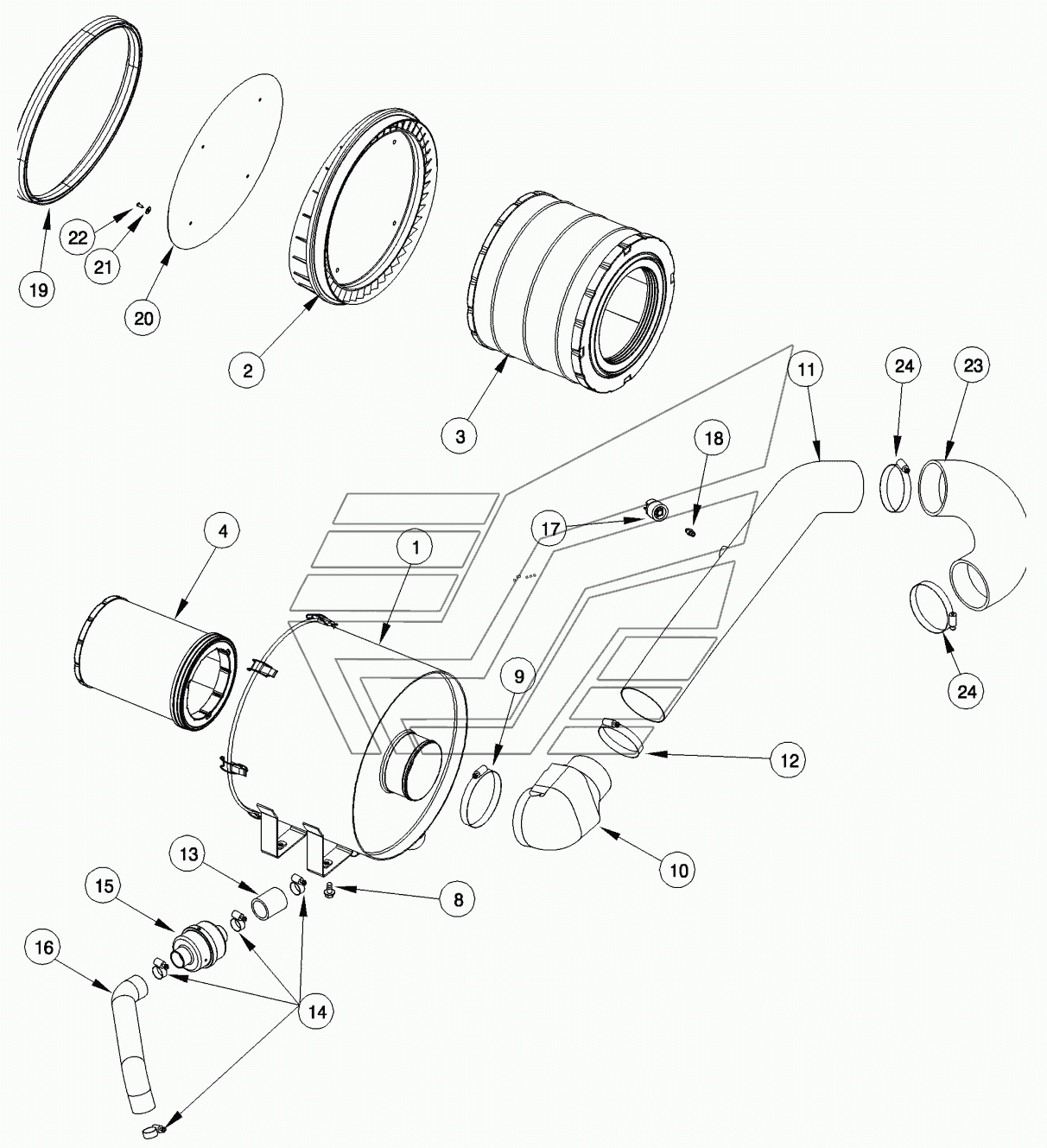 19
22
21
20
2
3
11
24
23
18
17
4
1
9
24
12
10
13
15
8
16
14