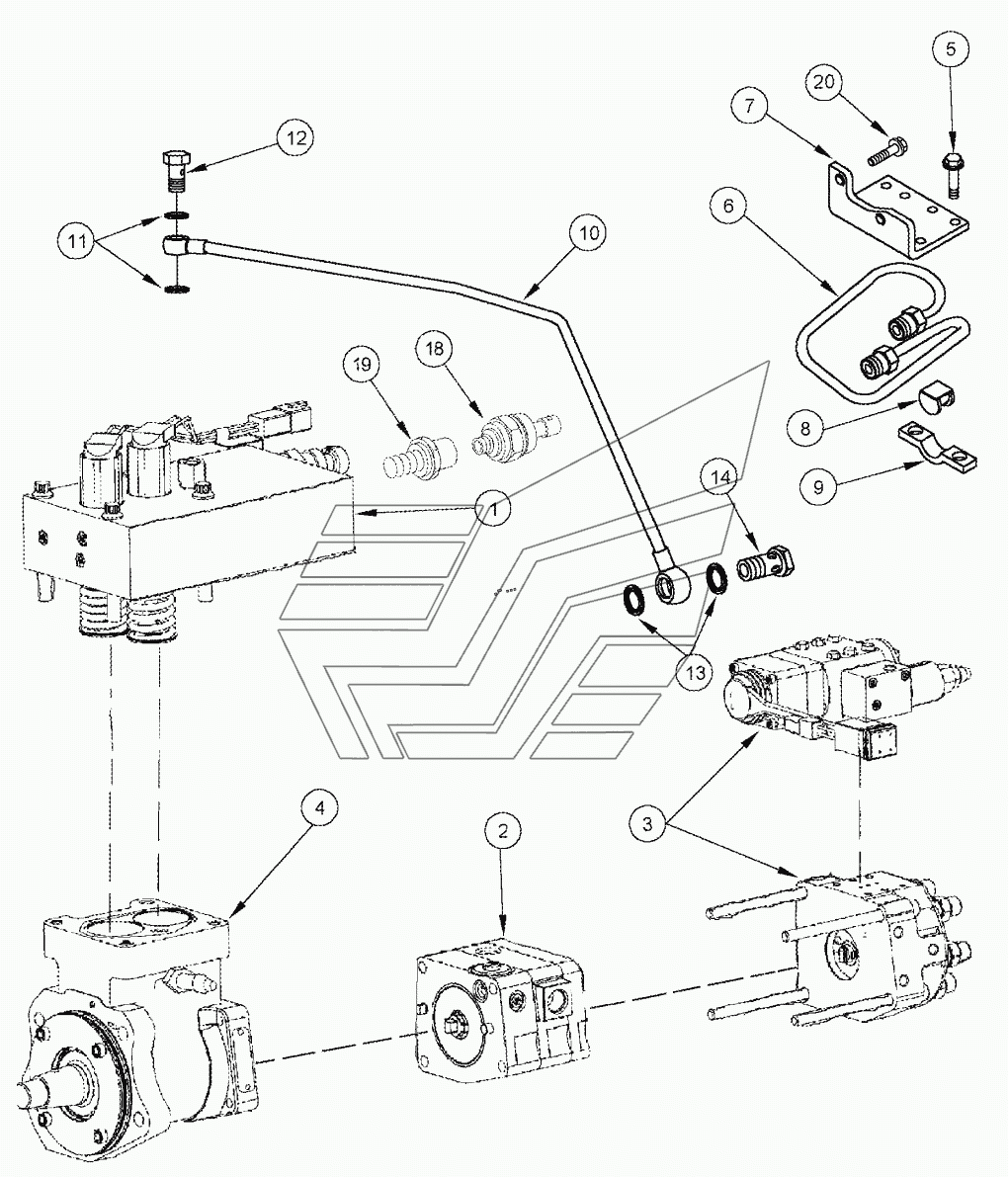 12
11
10
20
5
7
6
19
18
8
9
1
14
13
4
2
3