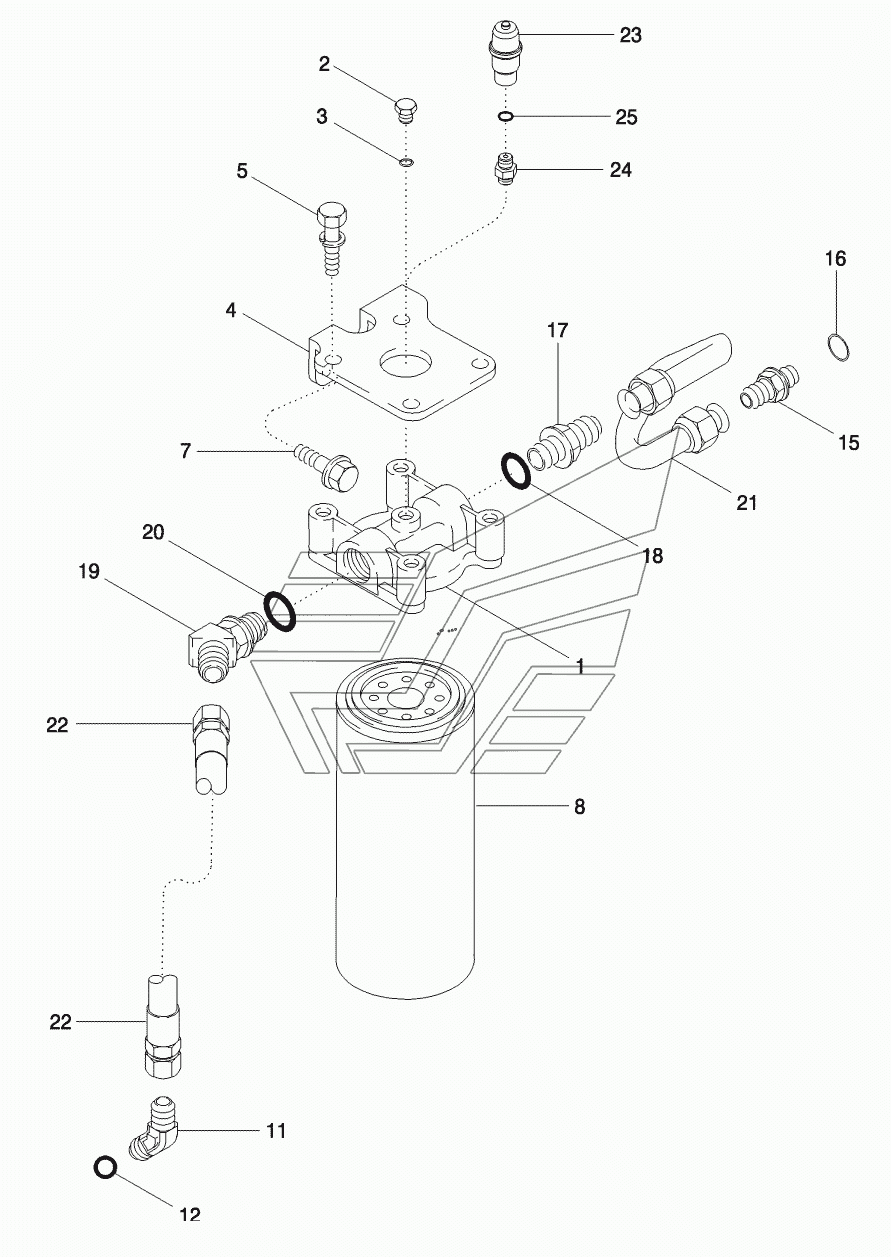 23
2
25
3
24
5
16
4
17
15
7
21
20
18
19
1
22
8
22
11
12