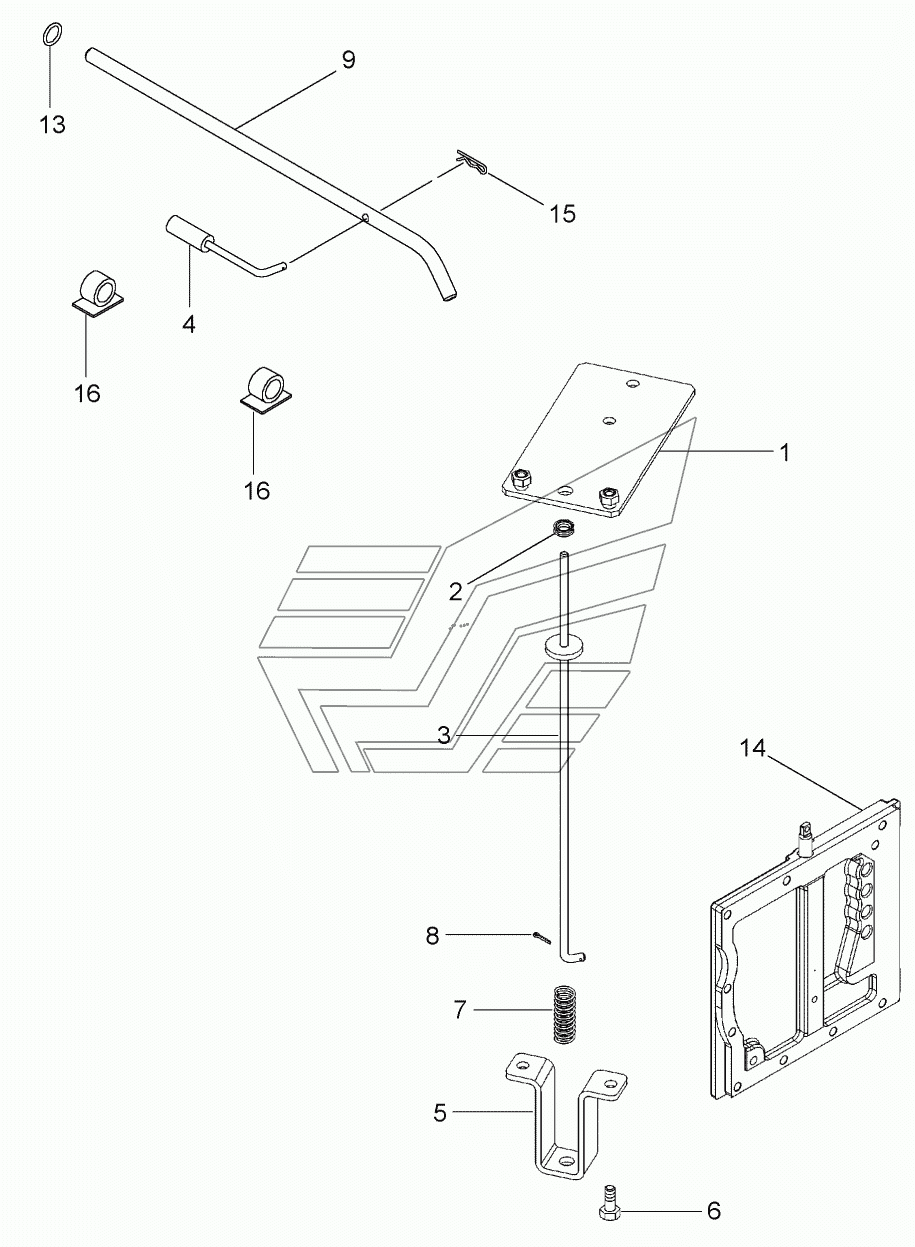 13
9
15
4
16
16
1
2
3
14
8
7
5
6