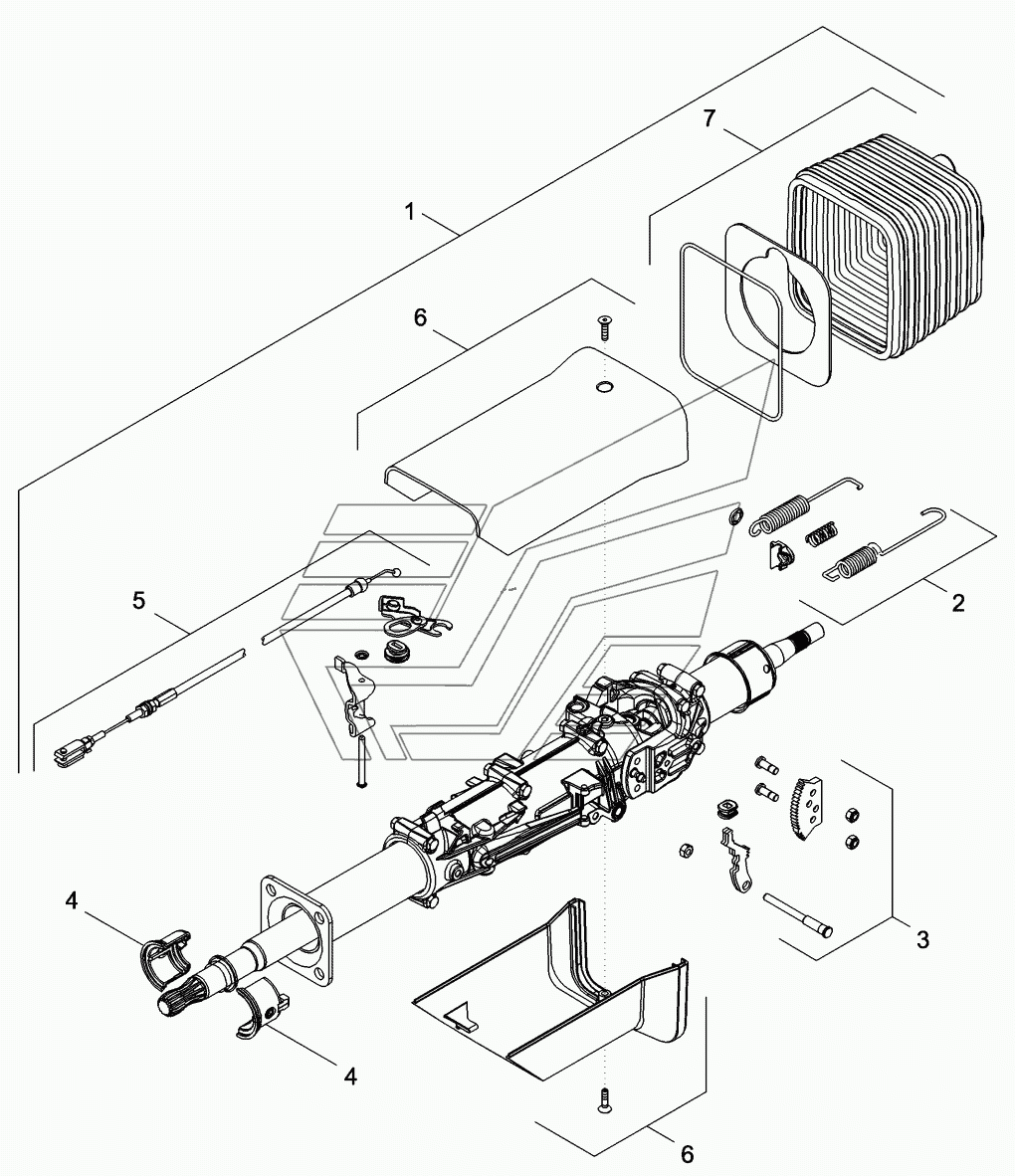 7
1
6
5
2
3
4
4
6