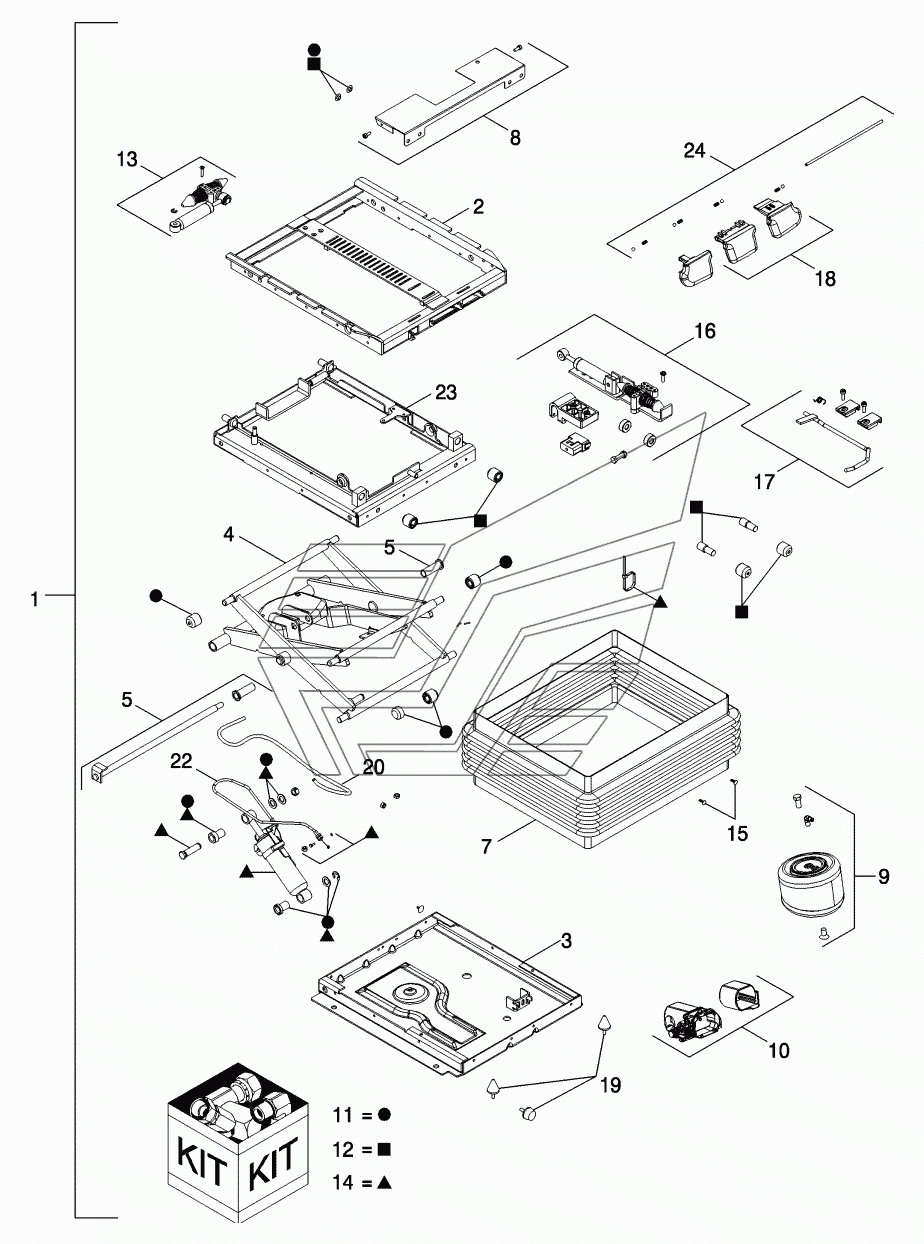 8
13
2
24
18
16
23
17
4
5
1
5
22
20
7
15
9
3
10
19
KIT KIT
11 = ●
12 = ■
14 = ▲