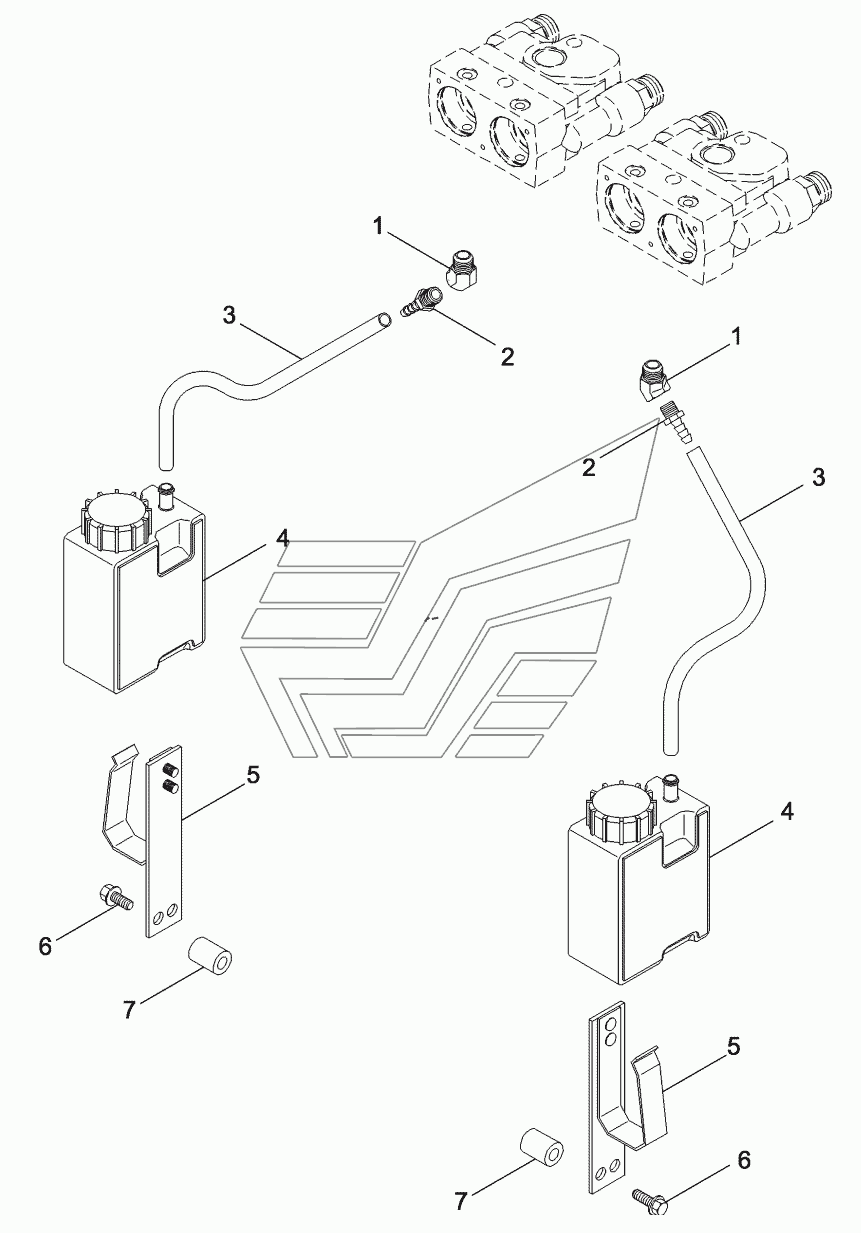 1
3
2
1
2
3
4
5
6
7
4
5
7
6