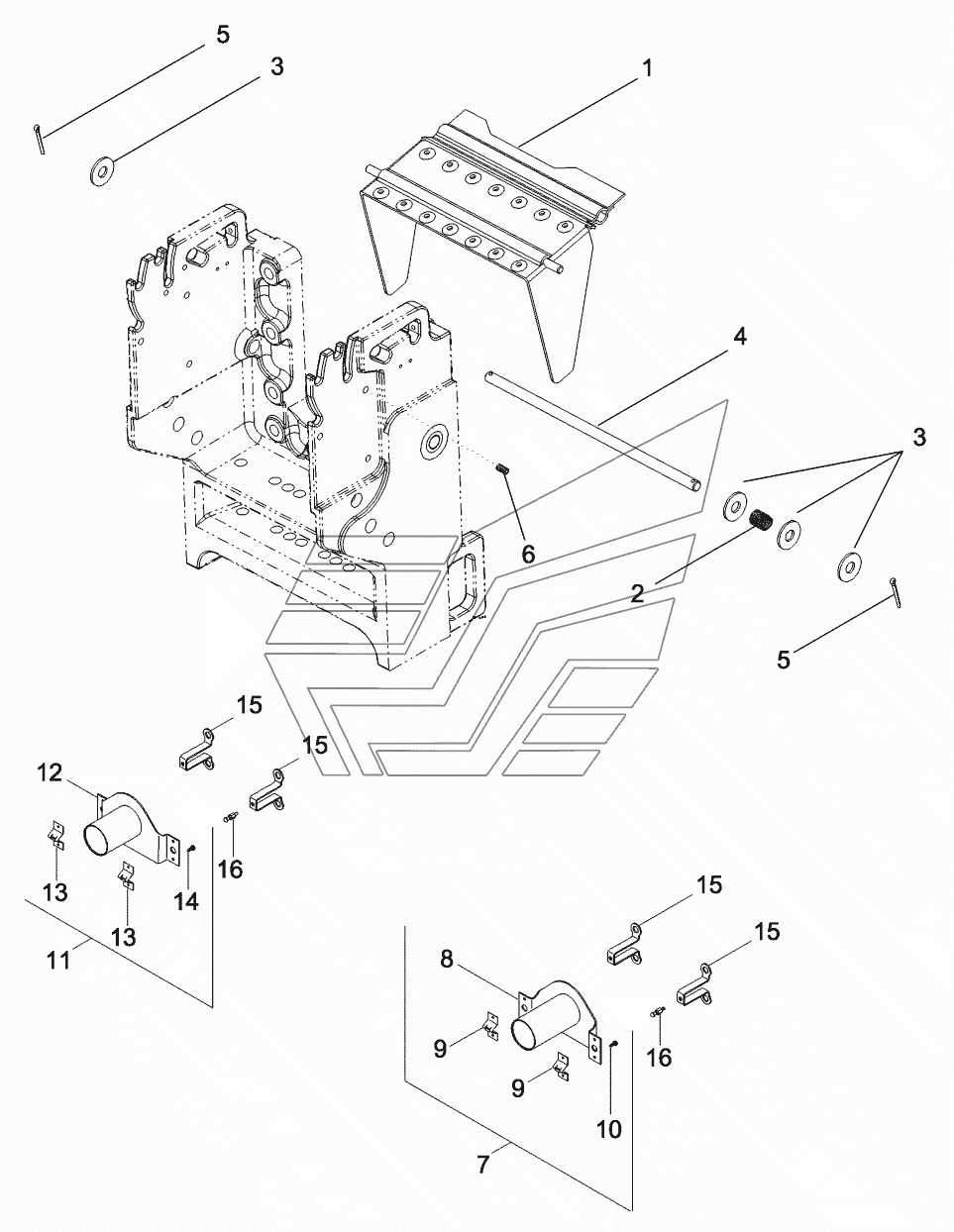 5
3
1
4
3
6
2
5
15
15
12
16
13
14
13
11
15
15
8
16
9
9
10
7