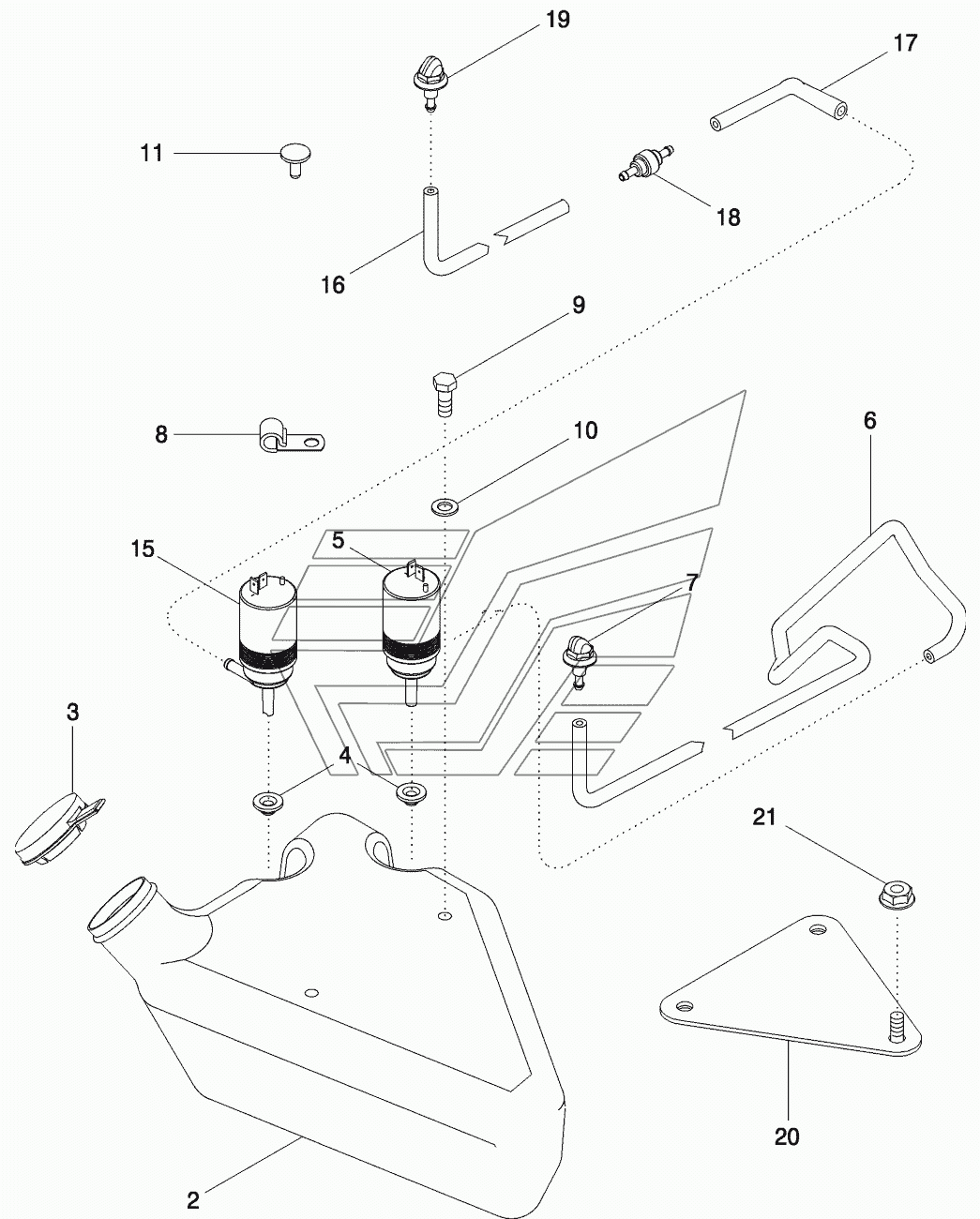 19
17
11
18
16
9
8
10
6
15
5
7
3
4
21
20
2