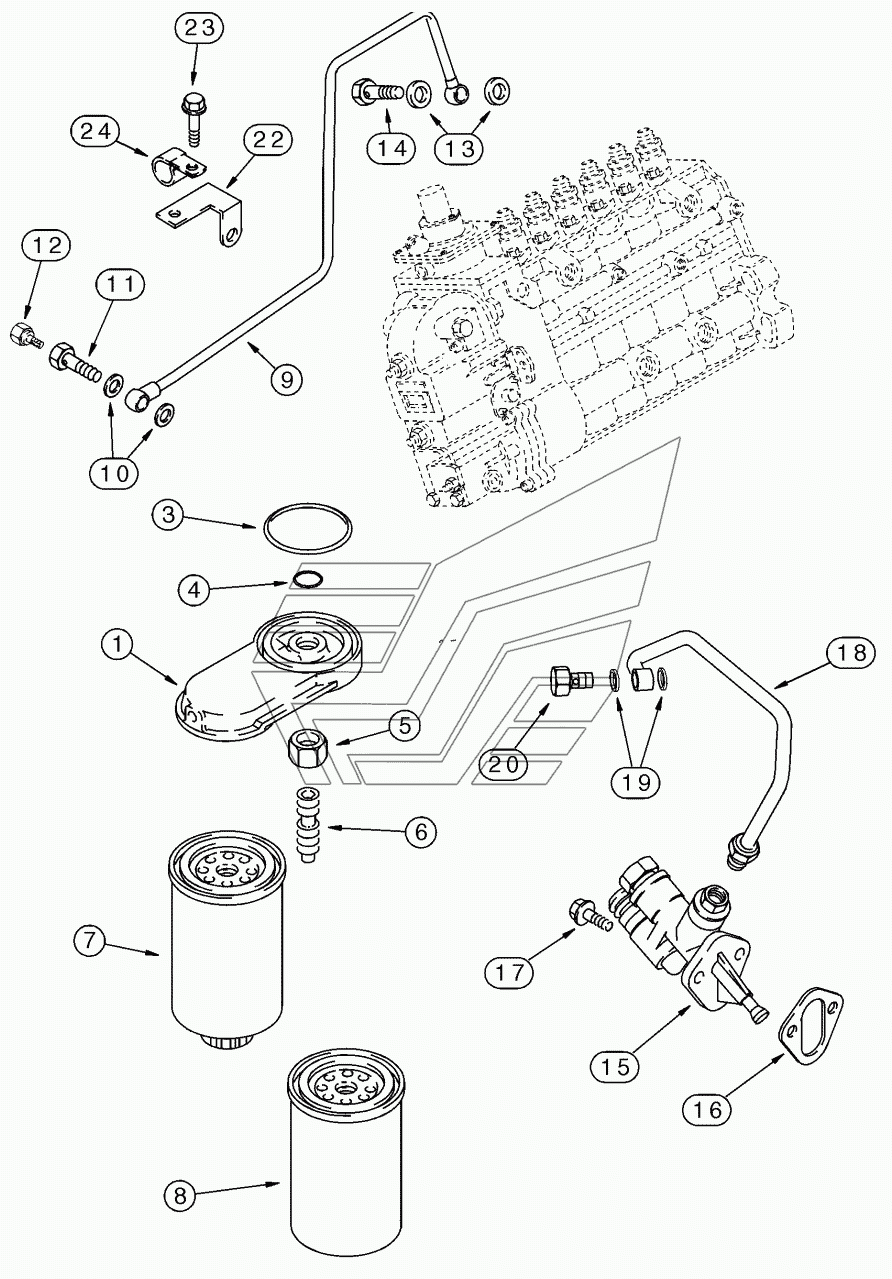 23
24
22
14
13
12
11
9
10
3
4
1
5
18
20
19
6
7
17
15
16
8