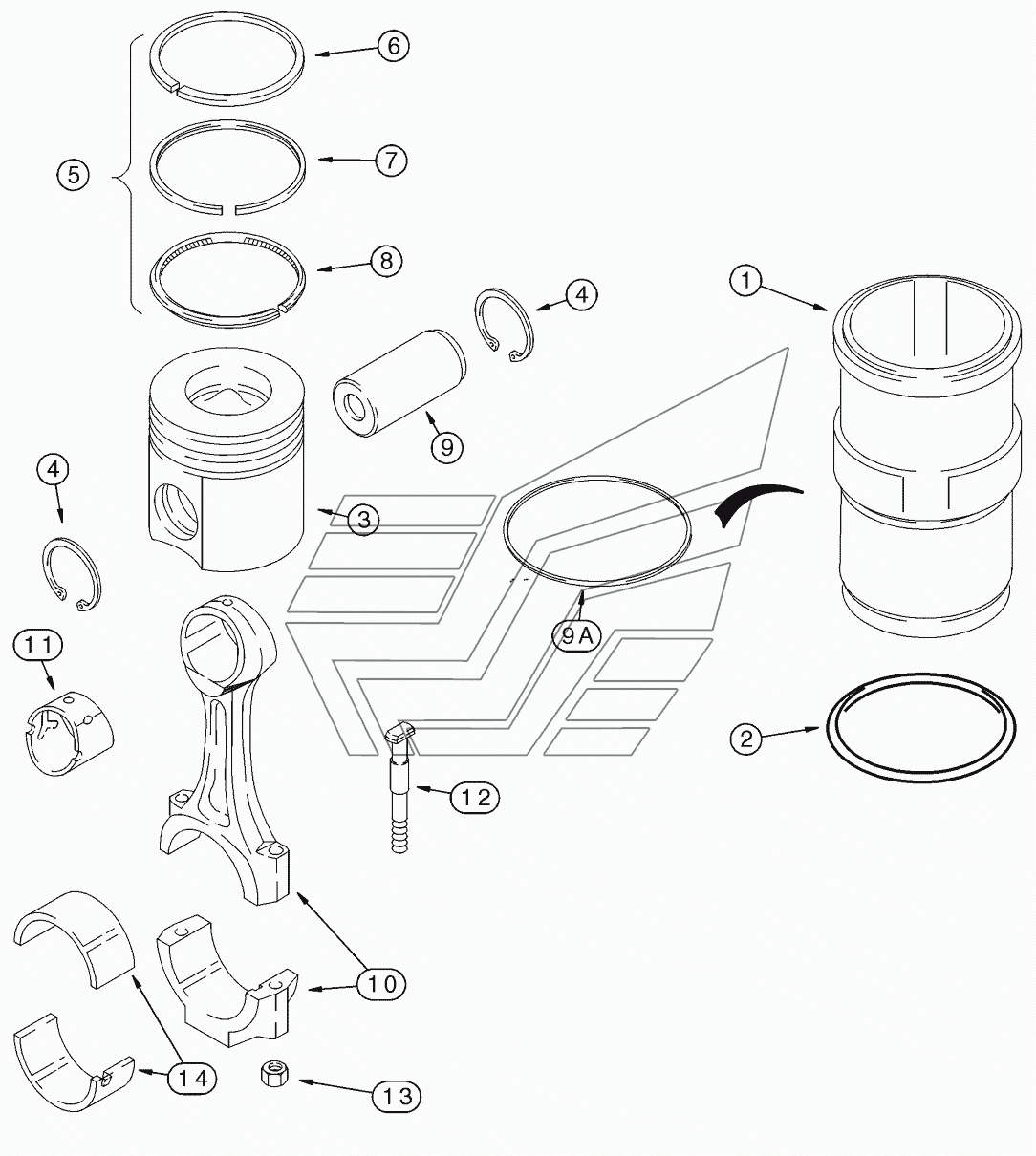 6
7
5
8
4
1
9
4
3
9A
11
2
12
10
14
13