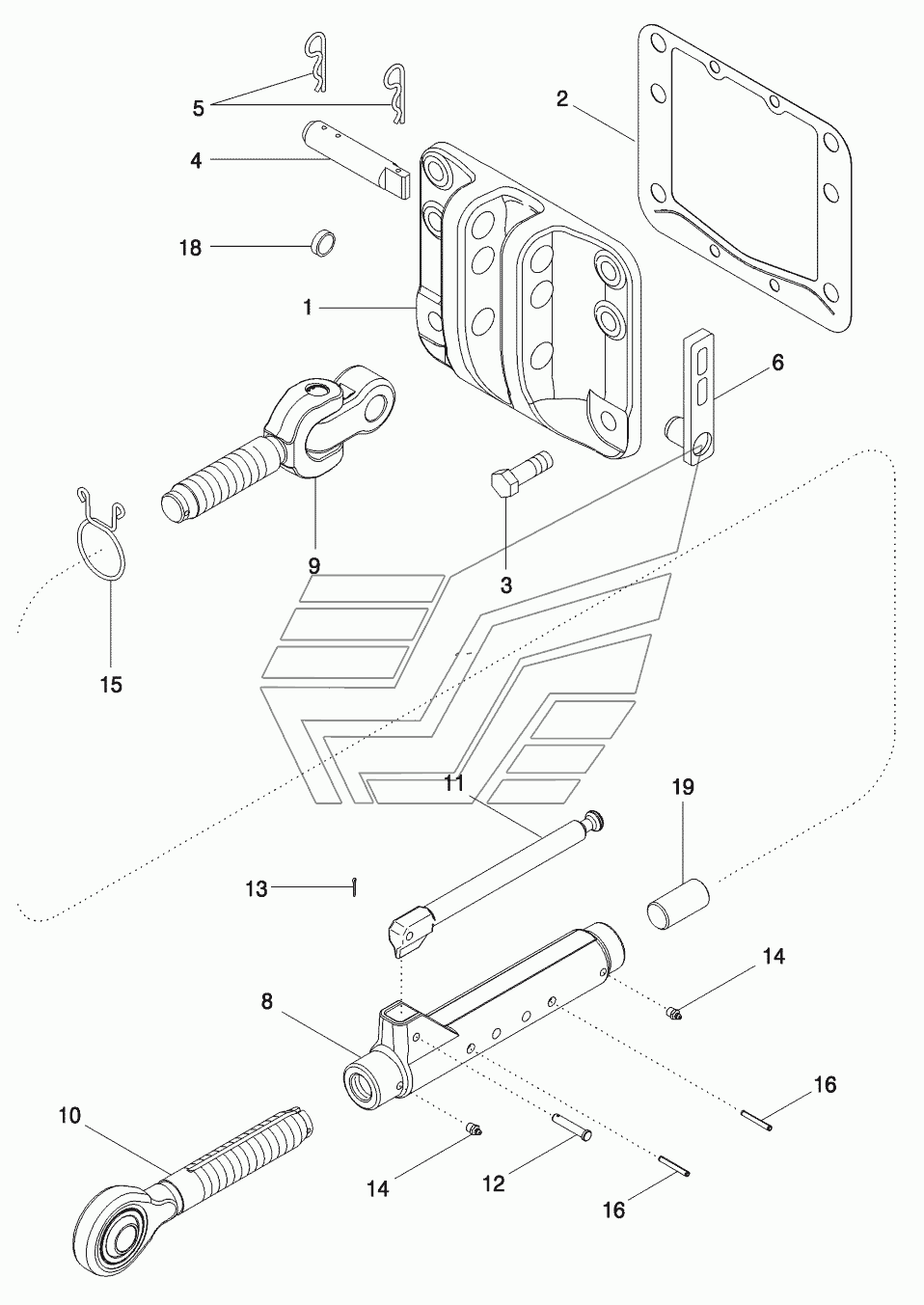 5
2
4
18
1
6
9
3
15
11
19
13
14
8
16
10
14
12
16