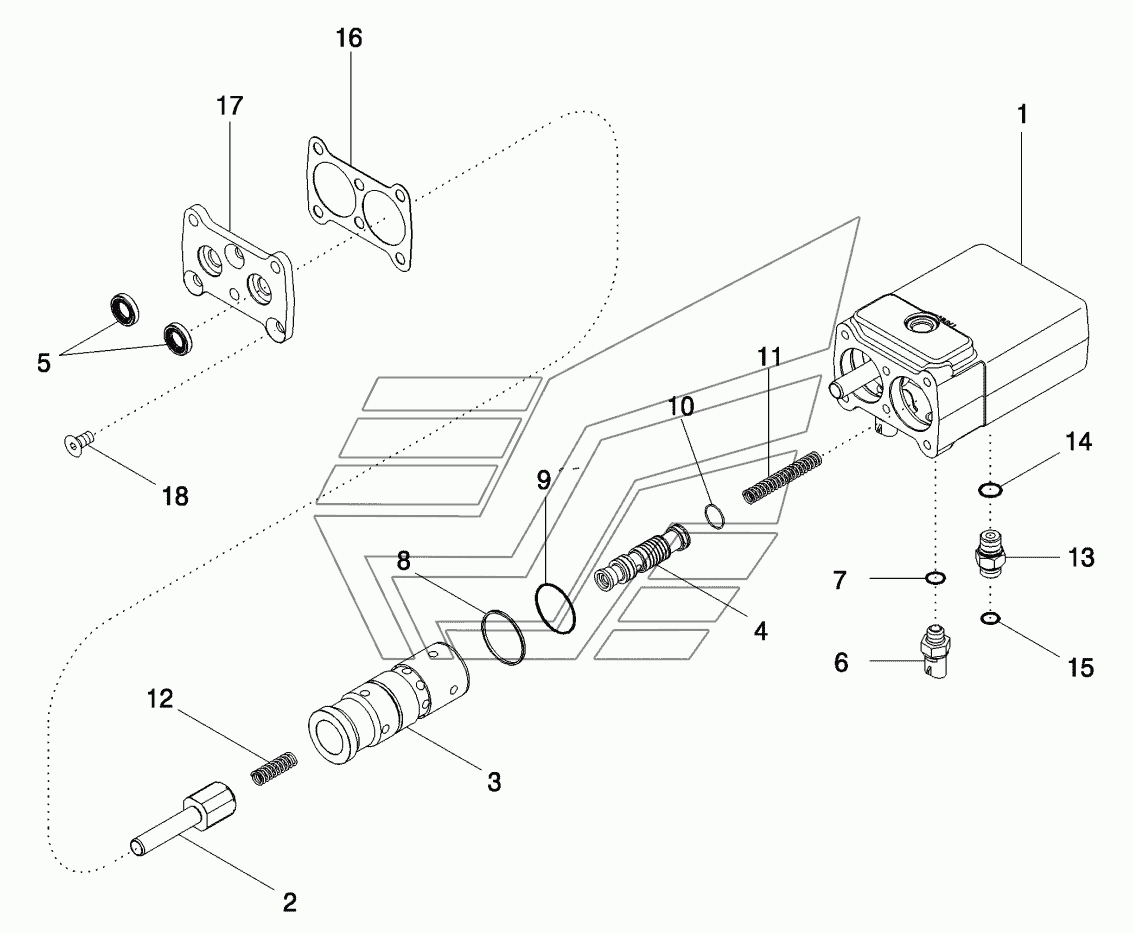 16
17
1
5
11
10
18
9
14
8
13
7
4
6
15
12
3
2