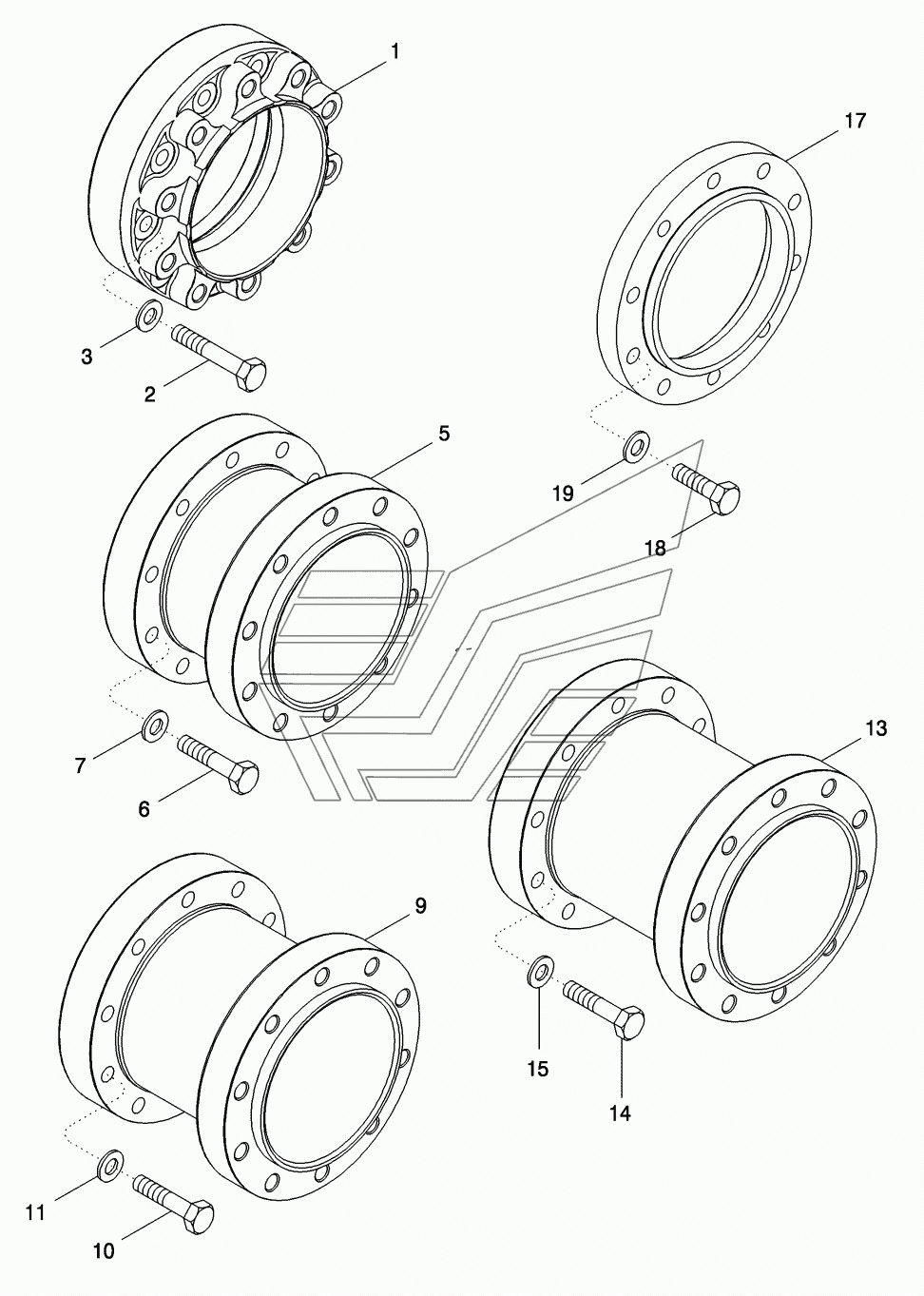 1
17
3
2
5
19
18
7
6
13
9
15
14
11
10