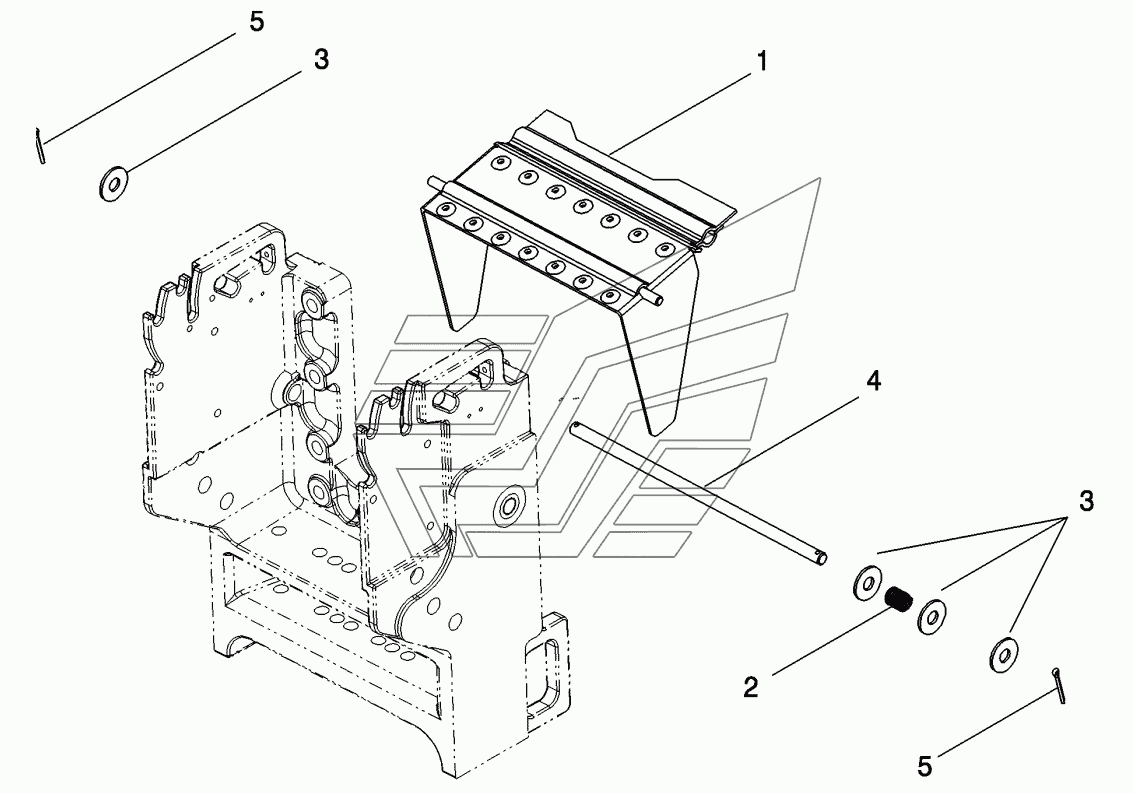 5
3
1
4
3
2
5