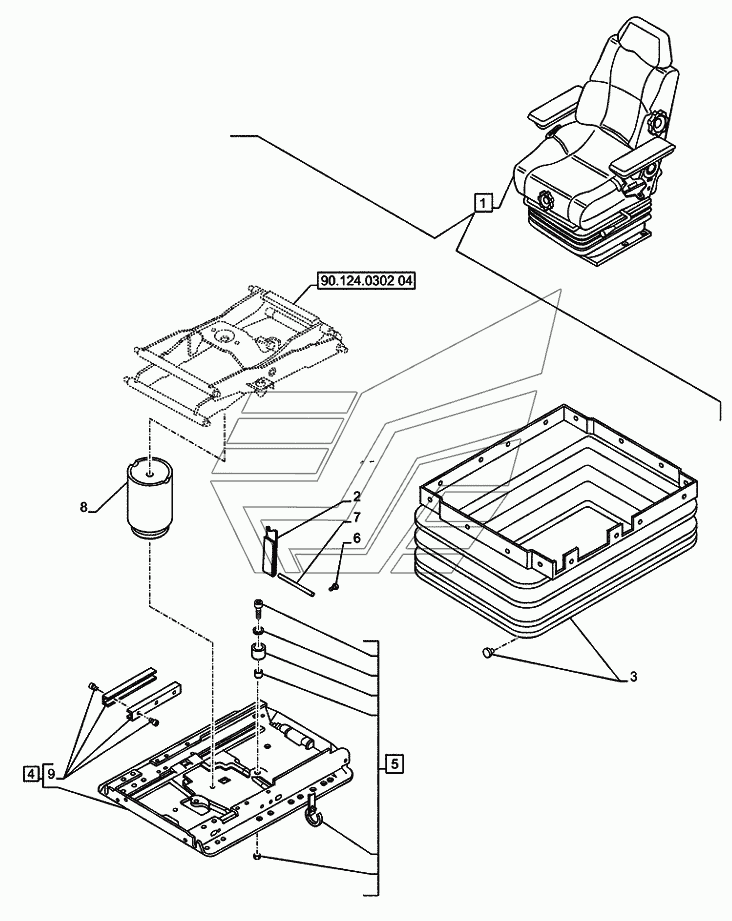 1
90.124.0302 04
8
2
7
6
3
4
9
5