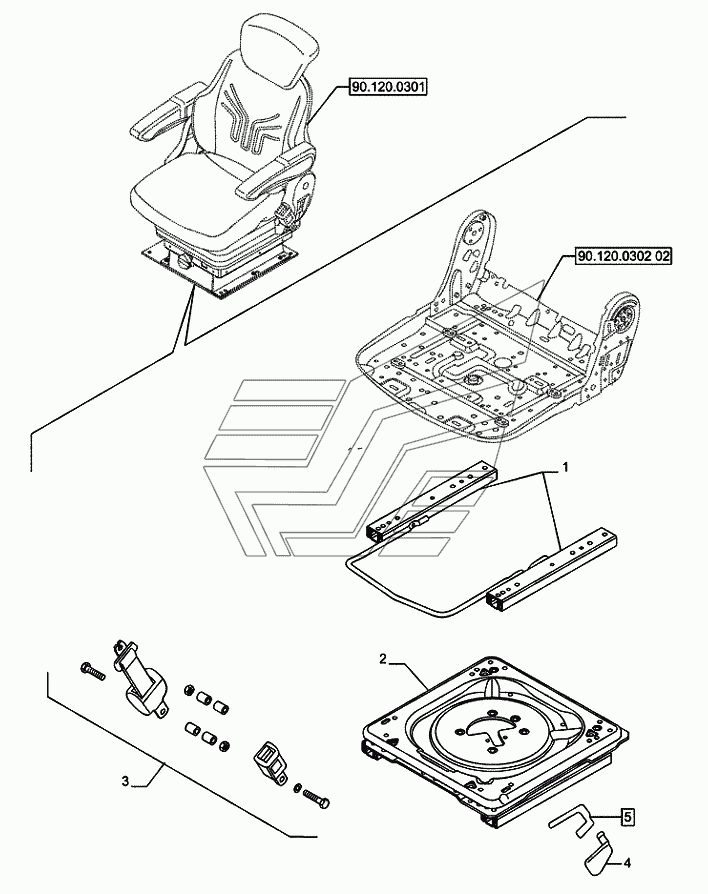 90.120.0301

90.120.0302 02

1

2

3

5

4