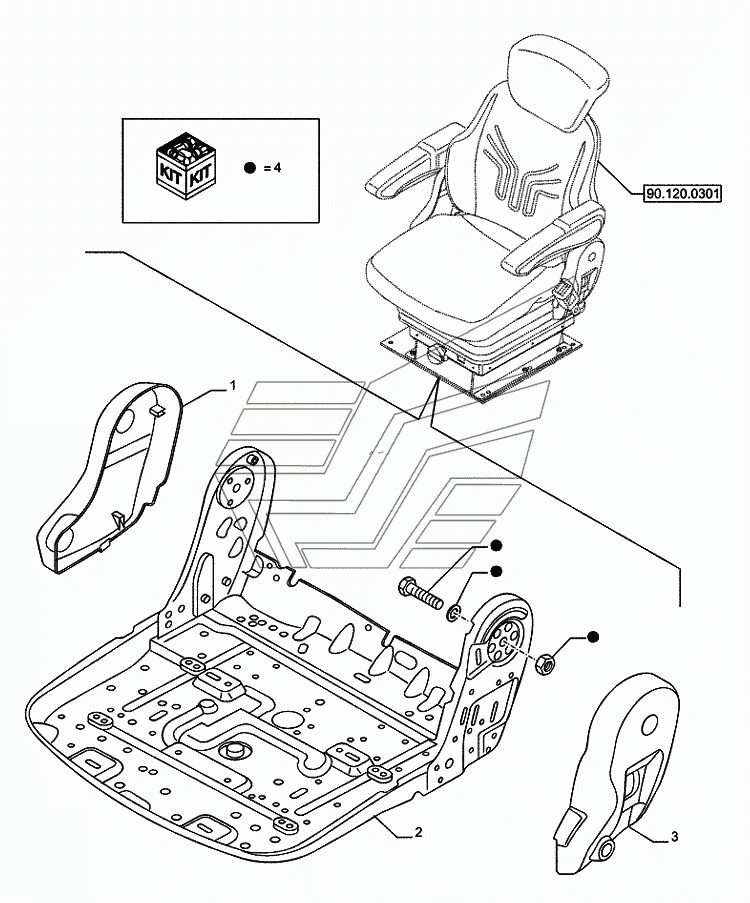 KIT KIT
● = 4
90.120.0301
1
2
3