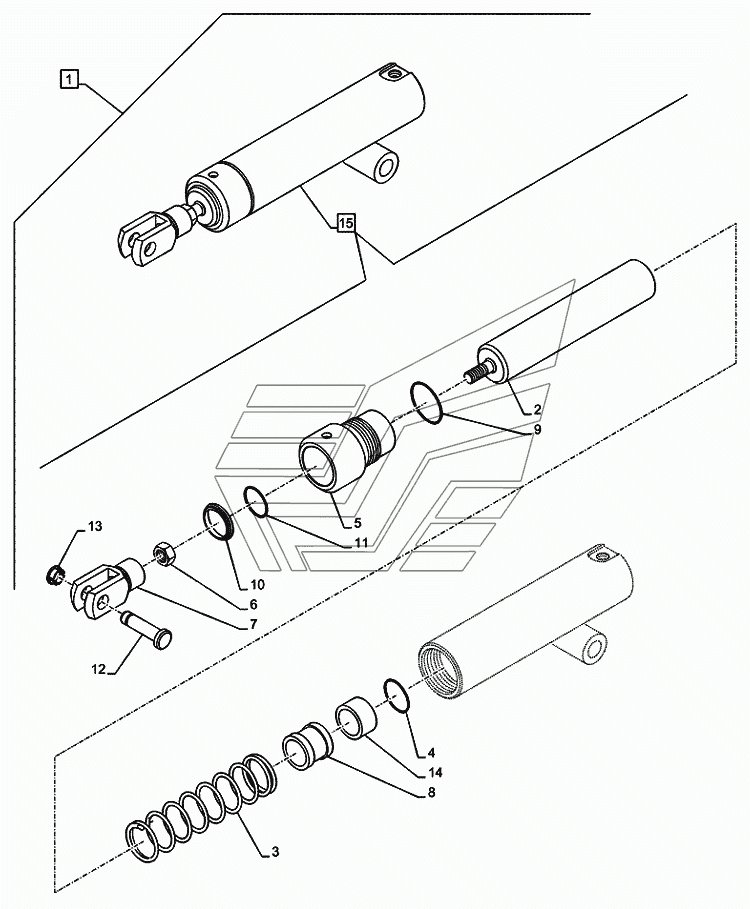 1
15
2
9
5
11
13
10
6
7
12
4
14
8
3