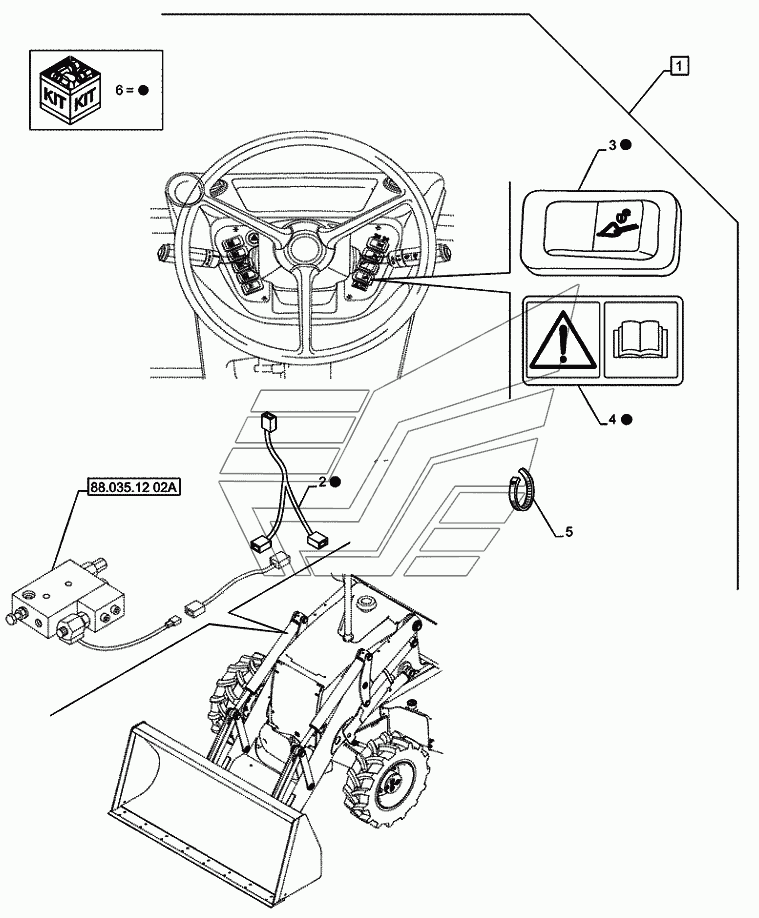 KIT KIT
6 = ●
1
3 ●
4 ●
2 ●
5
88.035.12 02A