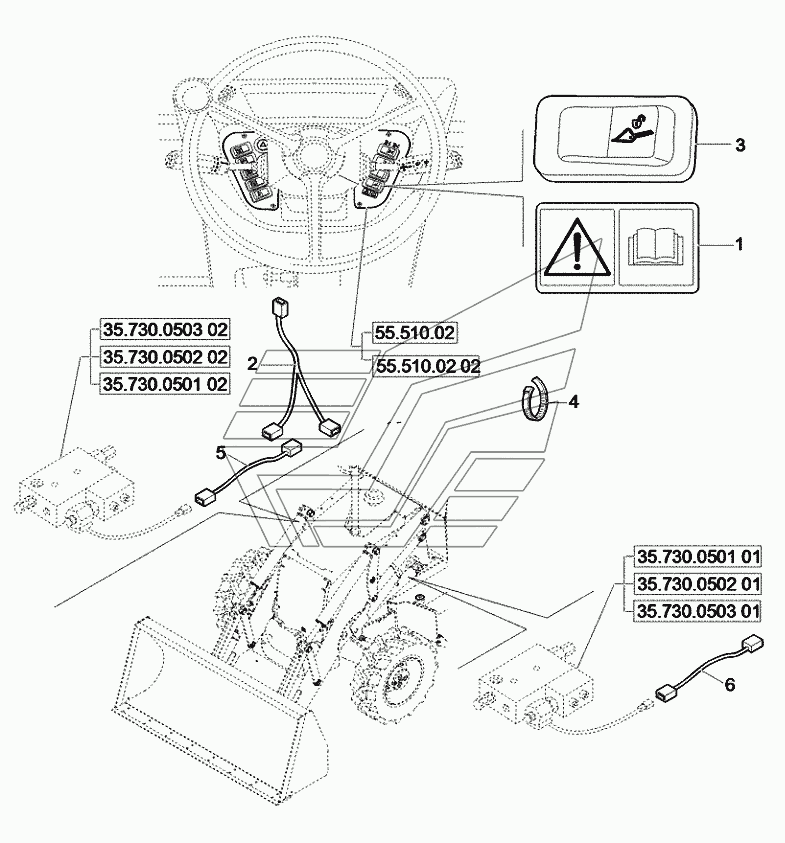 3

1

35.730.0503 02
35.730.0502 02
35.730.0501 02

2

55.510.02
55.510.02 02

4

5

35.730.0501 01
35.730.0502 01
35.730.0503 01

6