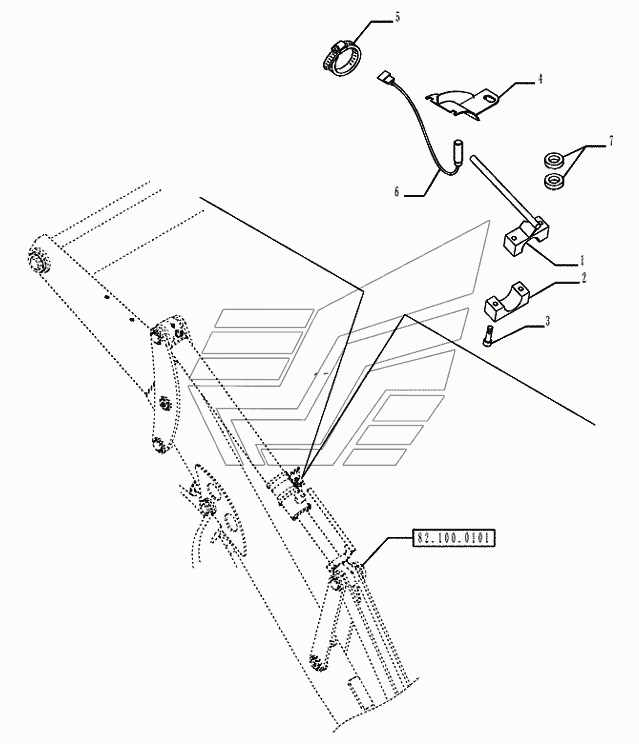 5
4
7
6
1
2
3
82.100.0101