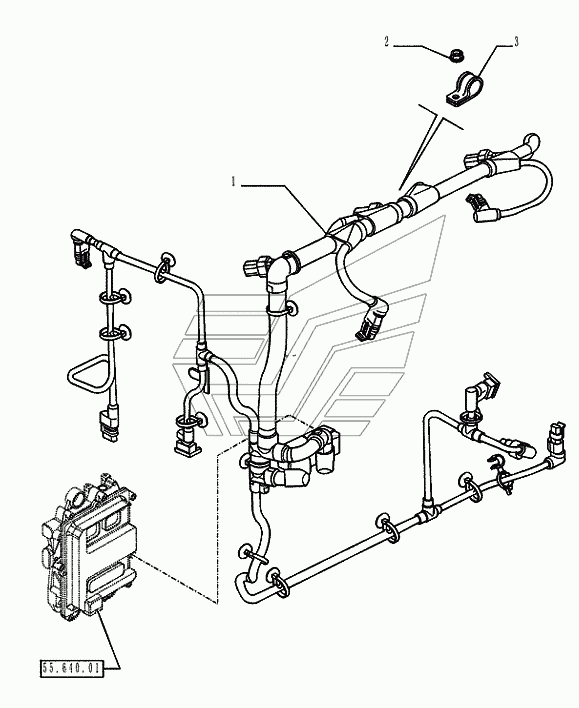 2
3
1
55.640.01