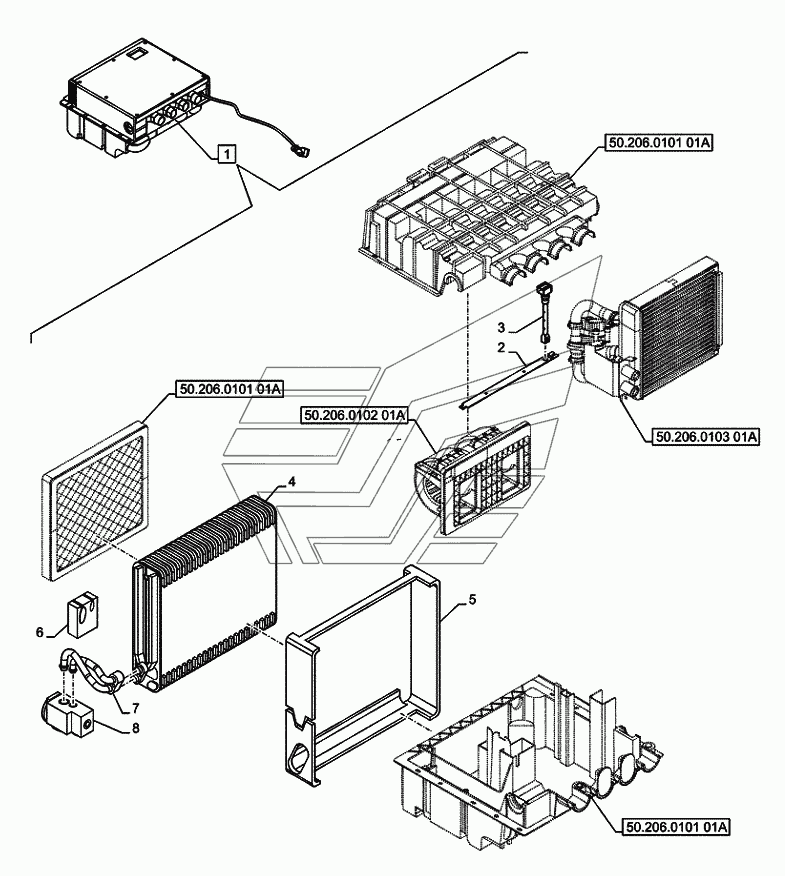 1
50.206.0101 01A
3
2
50.206.0101 01A
50.206.0102 01A
50.206.0103 01A
4
5
6
7
8
50.206.0101 01A