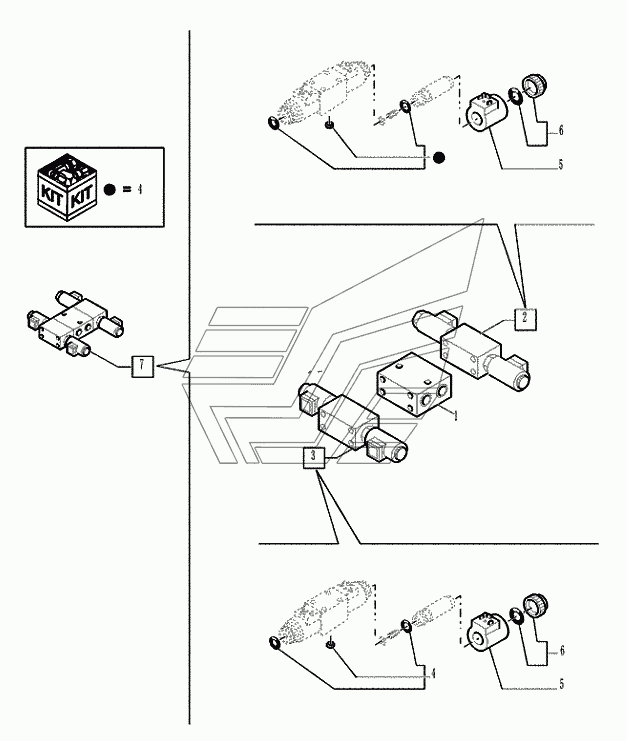 6
5
KIT KIT
= 4
2
7
1
3
6
4
5