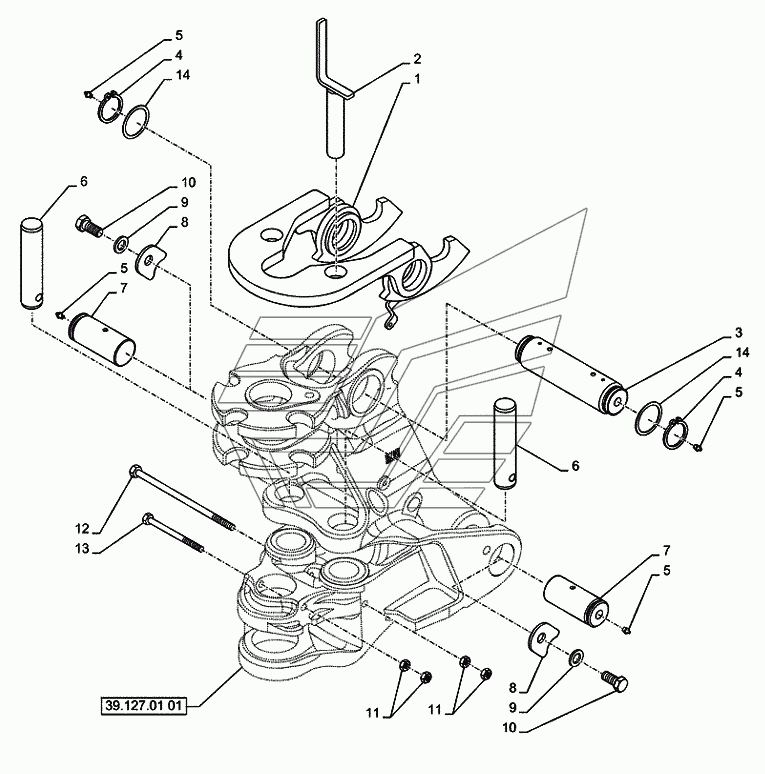 5
4
14
2
1
6
10
9
8
5
7
3
14
4
5
6
12
13
7
5
8
9
10
11
11
39.127.01 01