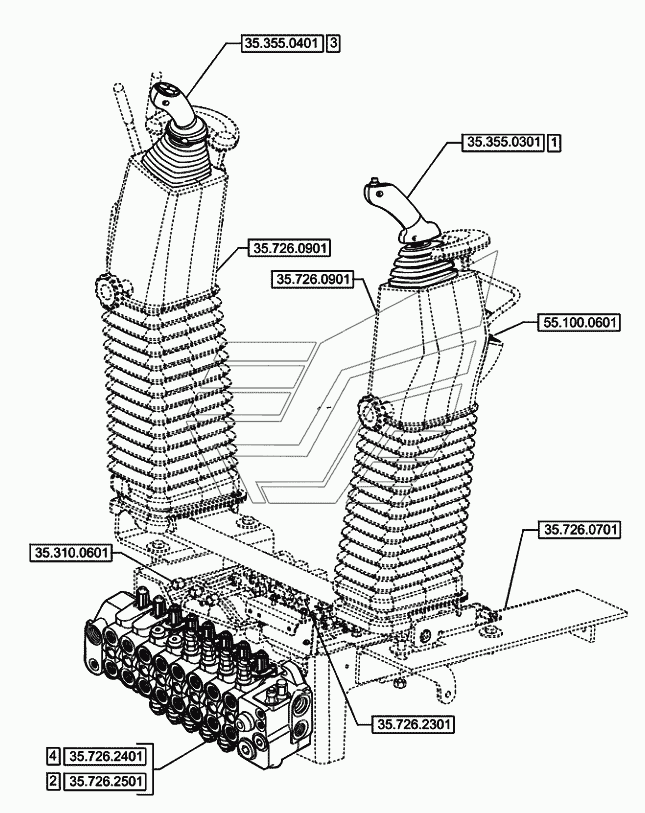 35.355.0401 3

35.355.0301 1

35.726.0901

35.726.0901

55.100.0601

35.726.0701

35.310.0601

35.726.2301

4 35.726.2401

2 35.726.2501