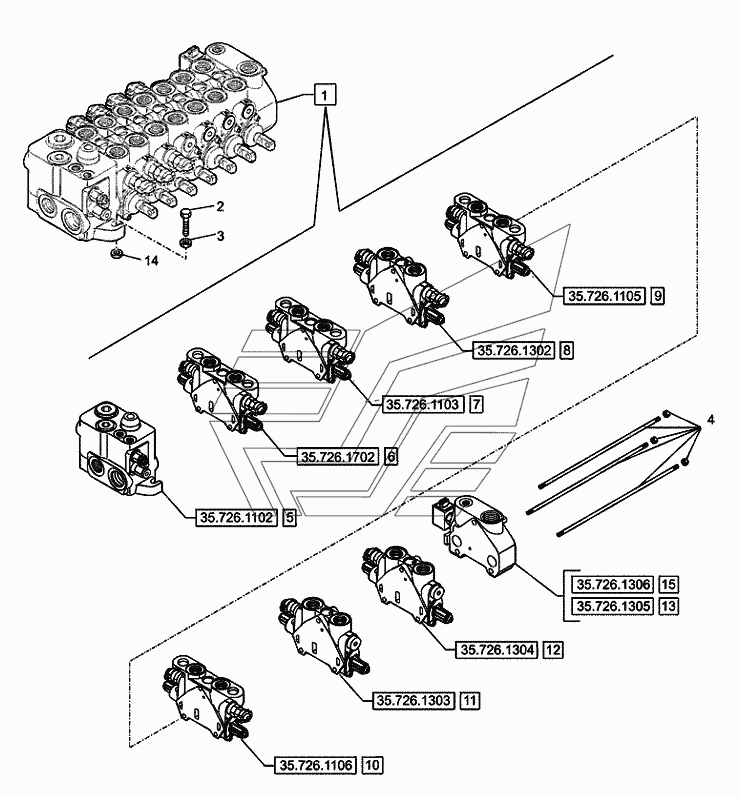 1

2

3

14

35.726.1105 9

35.726.1302 8

35.726.1103 7

35.726.1702 6

35.726.1102 5

4

35.726.1306 15

35.726.1305 13

35.726.1304 12

35.726.1303 11

35.726.1106 10