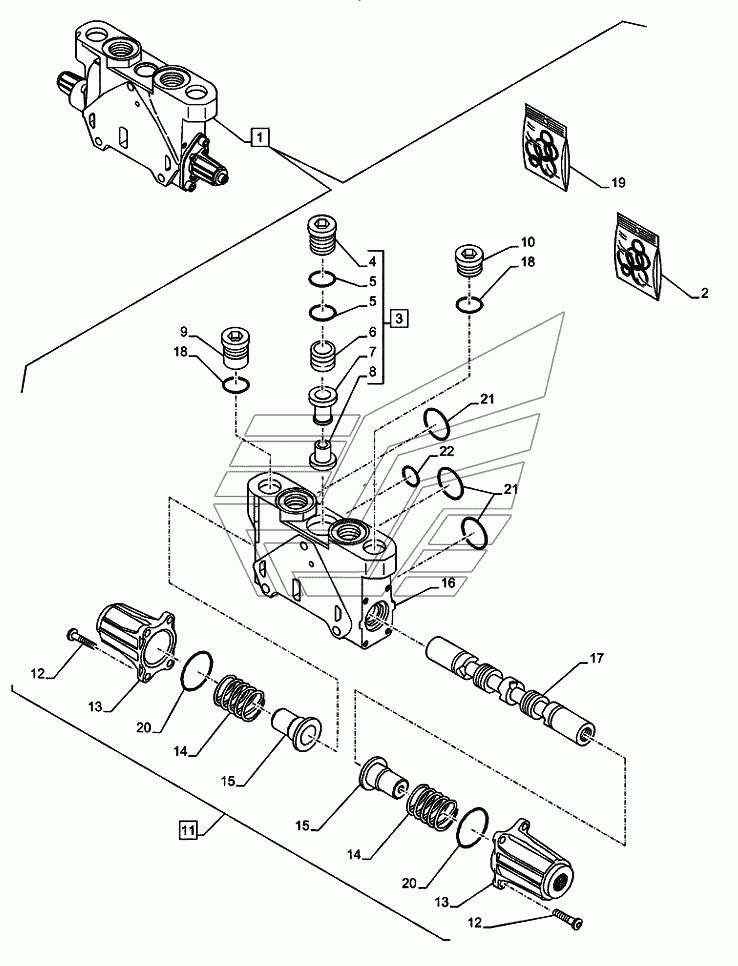 1
19
2
4
5
5
3
6
7
8
10
18
9
18
21
22
21
16
17
12
13
20
14
15
15
14
20
13
12
11