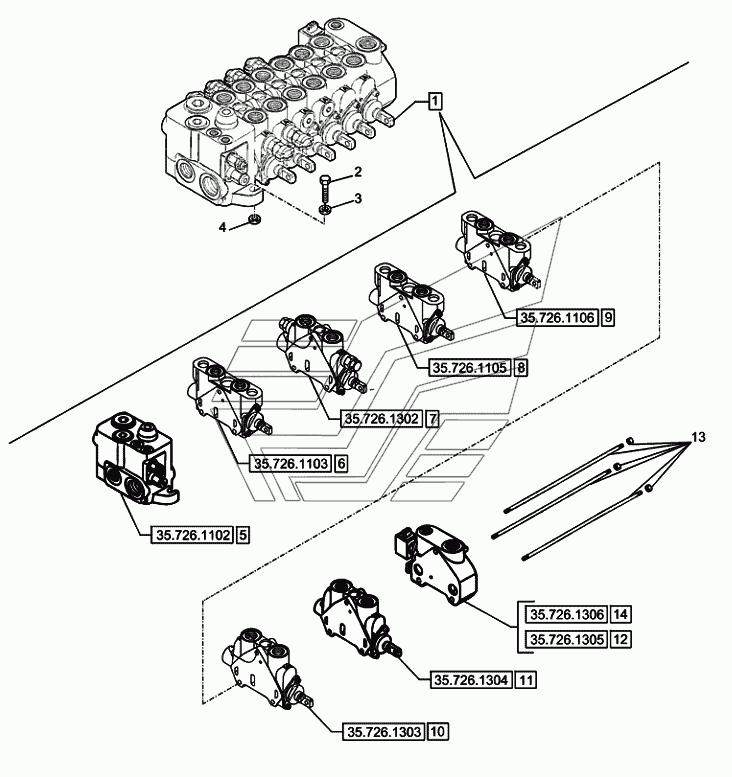 1

2

3

4

35.726.1106 9

35.726.1105 8

35.726.1302 7

35.726.1103 6

35.726.1102 5

13

35.726.1306 14

35.726.1305 12

35.726.1304 11

35.726.1303 10