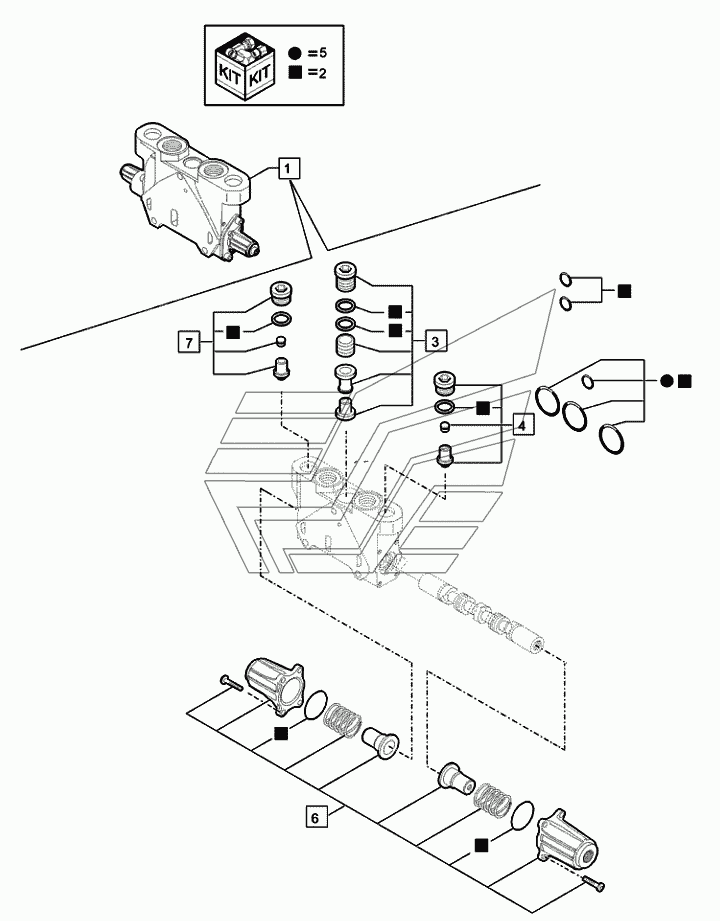 KIT KIT
● =5
■ =2
1
7
3
4
6