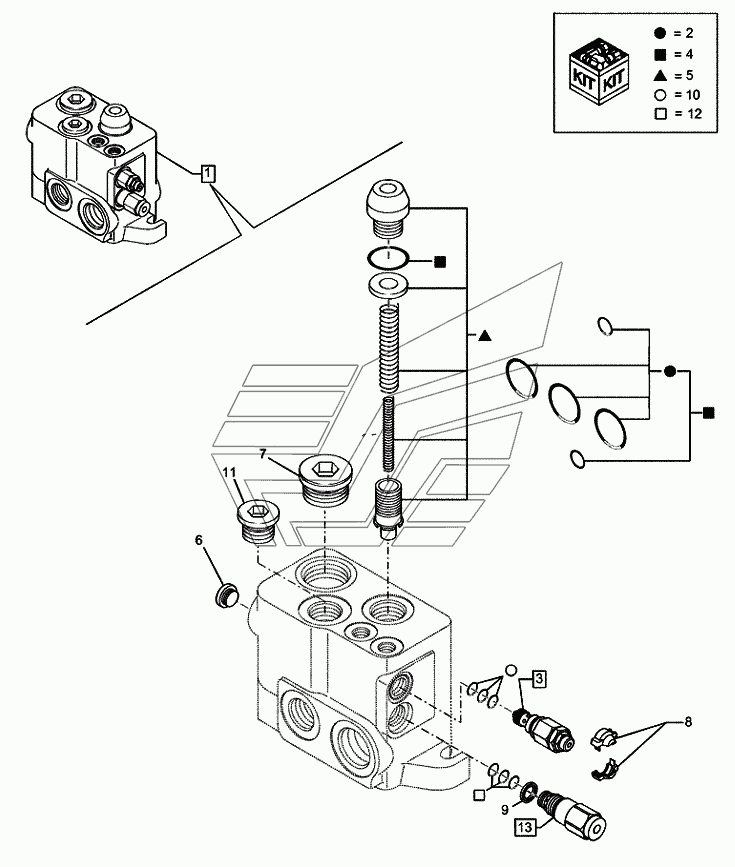 KIT KIT
● = 2
■ = 4
▲ = 5
○ = 10
□ = 12

1
7
11
6
3
8
9
13