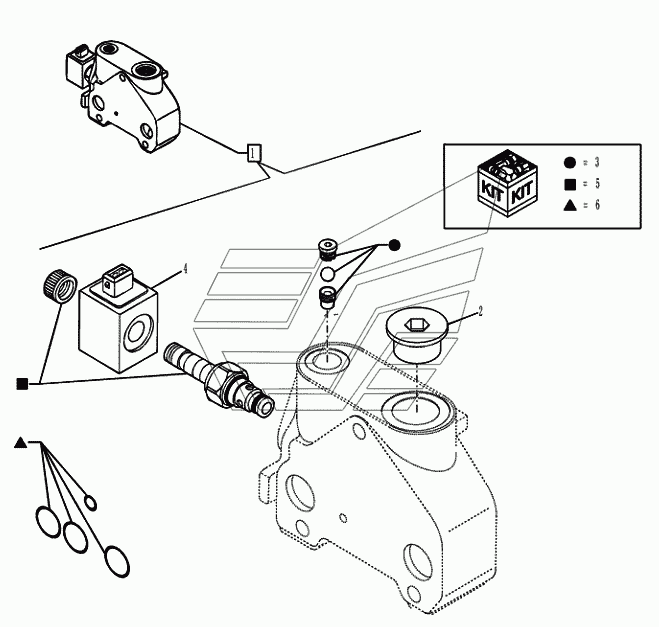 1

KIT KIT

● = 3
■ = 5
▲ = 6

4

2